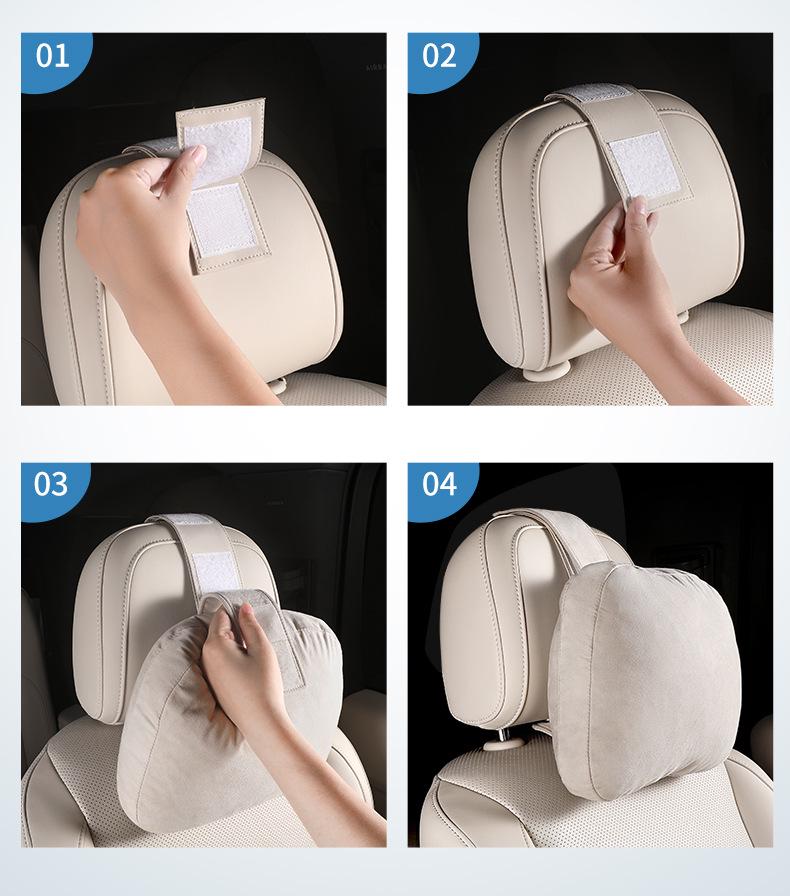 01

02

03

04