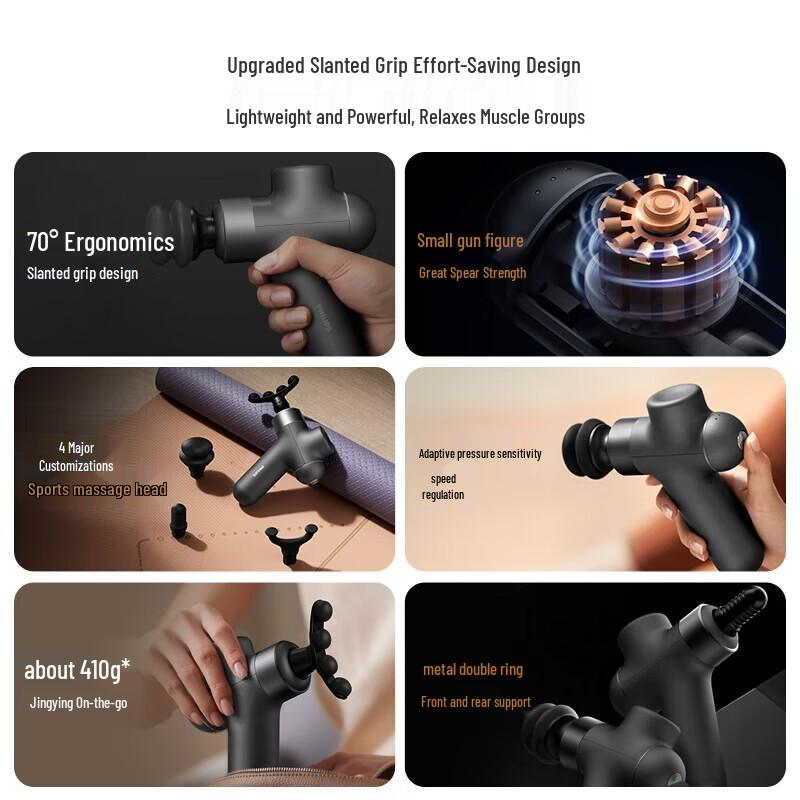 Upgraded Slanted Grip Effort-Saving Design

Lightweight and Powerful, Relaxes Muscle Groups

70° Ergonomics

Slanted grip design

Small gun figure

Great Spear Strength

4 Major Customizations

Sports massage head

Adaptive pressure sensitivity

speed regulation

about 410g*

Jingying On-the-go

metal double ring

Front and rear support