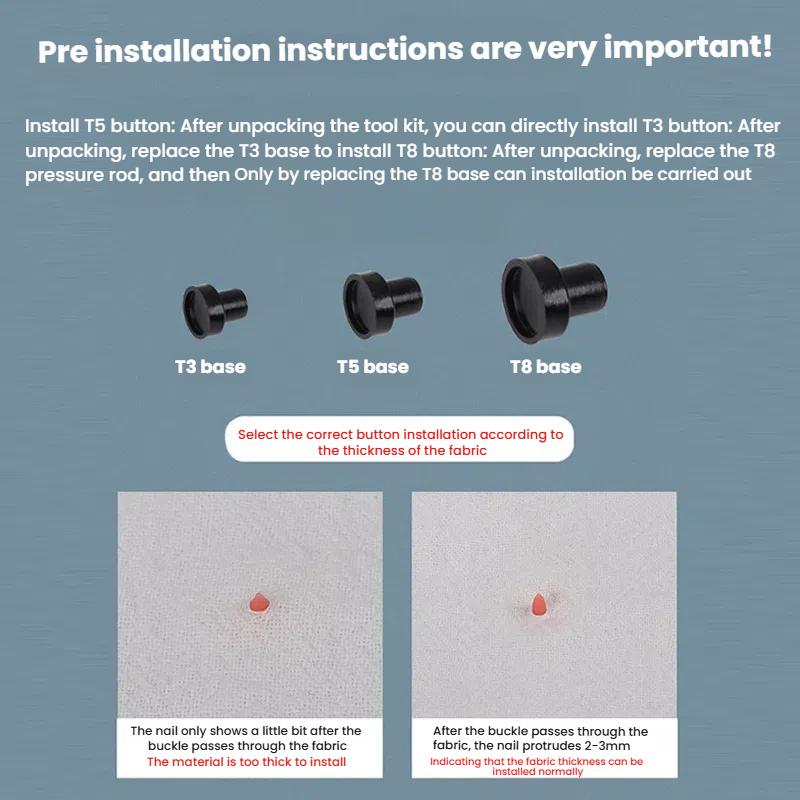 Pre installation instructions are very important!

Install T5 button: After unpacking the tool kit, you can directly install T3 button: After unpacking, replace the T3 base to install T8 button: After unpacking, replace the T8 pressure rod, and then Only by replacing the T8 base can installation be carried out

T3 base

T5 base

T8 base

Select the correct button installation according to the thickness of the fabric

The nail only shows a little bit after the buckle passes through the fabric
The material is too thick to install

After the buckle passes through the fabric, the nail protrudes 2-3mm
Indicating that the fabric thickness can be installed normally