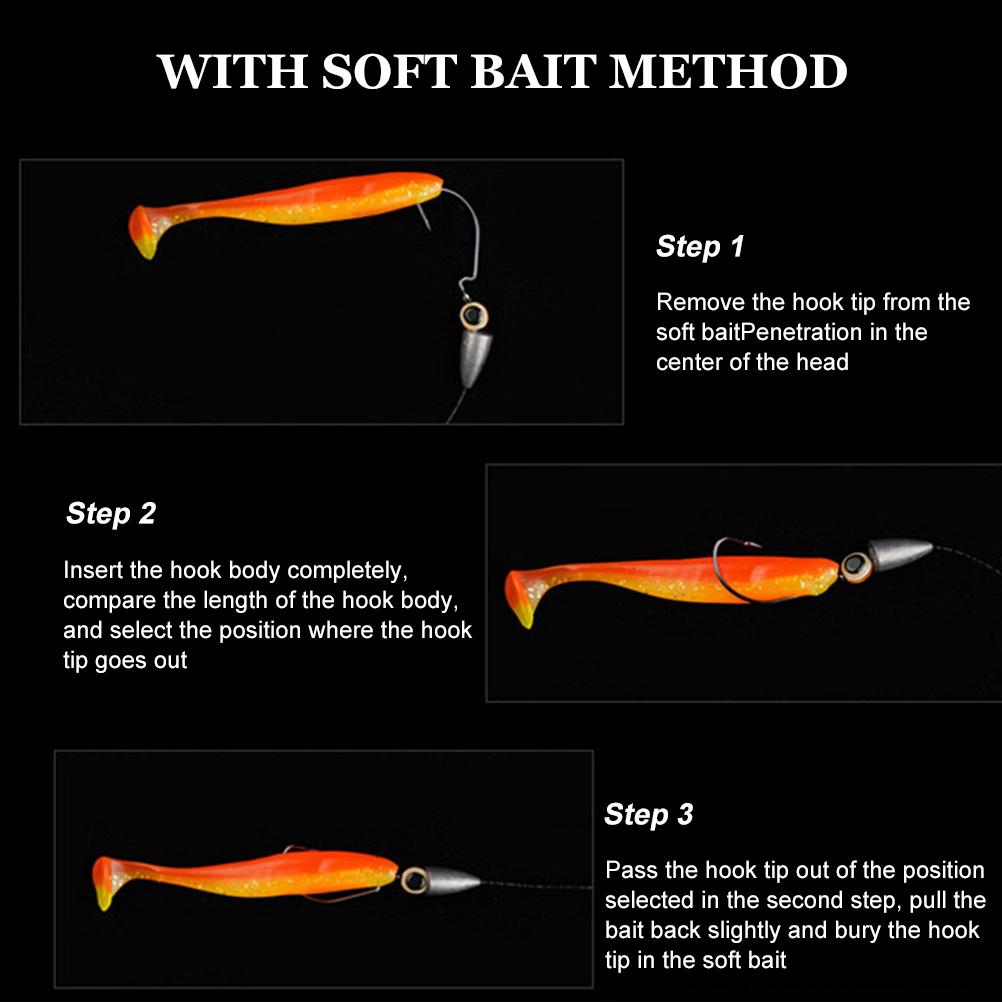 WITH SOFT BAIT METHOD

Step 1

Remove the hook tip from the soft baitPenetration in the center of the head

Step 2

Insert the hook body completely, compare the length of the hook body, and select the position where the hook tip goes out

Step 3

Pass the hook tip out of the position selected in the second step, pull the bait back slightly and bury the hook tip in the soft bait