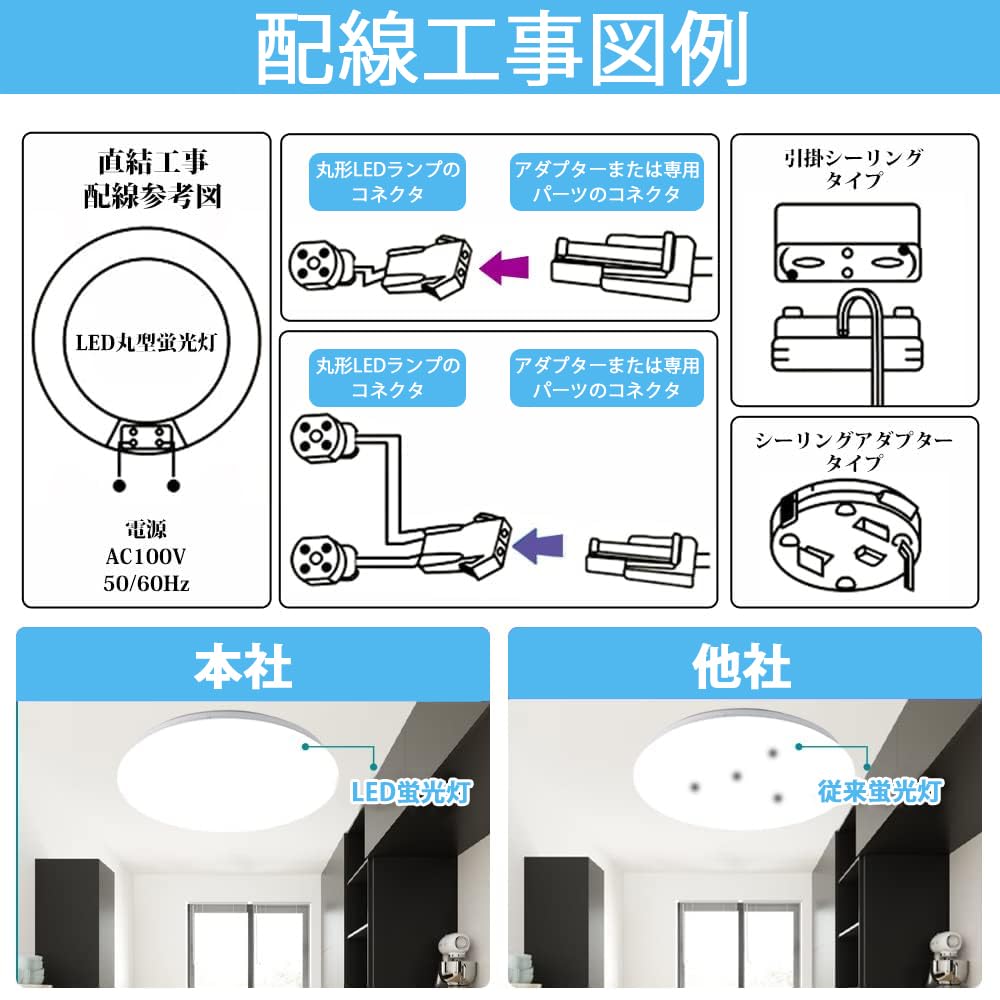 配線工事図例

直結工事
配線参考図

LED丸型蛍光灯

電源
AC100V
50/60Hz

丸形LEDランプの
コネクタ

アダプターまたは専用
パーツのコネクタ

丸形LEDランプの
コネクタ

アダプターまたは専用
パーツのコネクタ

引掛シーリング
タイプ

シーリングアダプター
タイプ

本社

LED蛍光灯

他社

従来蛍光灯