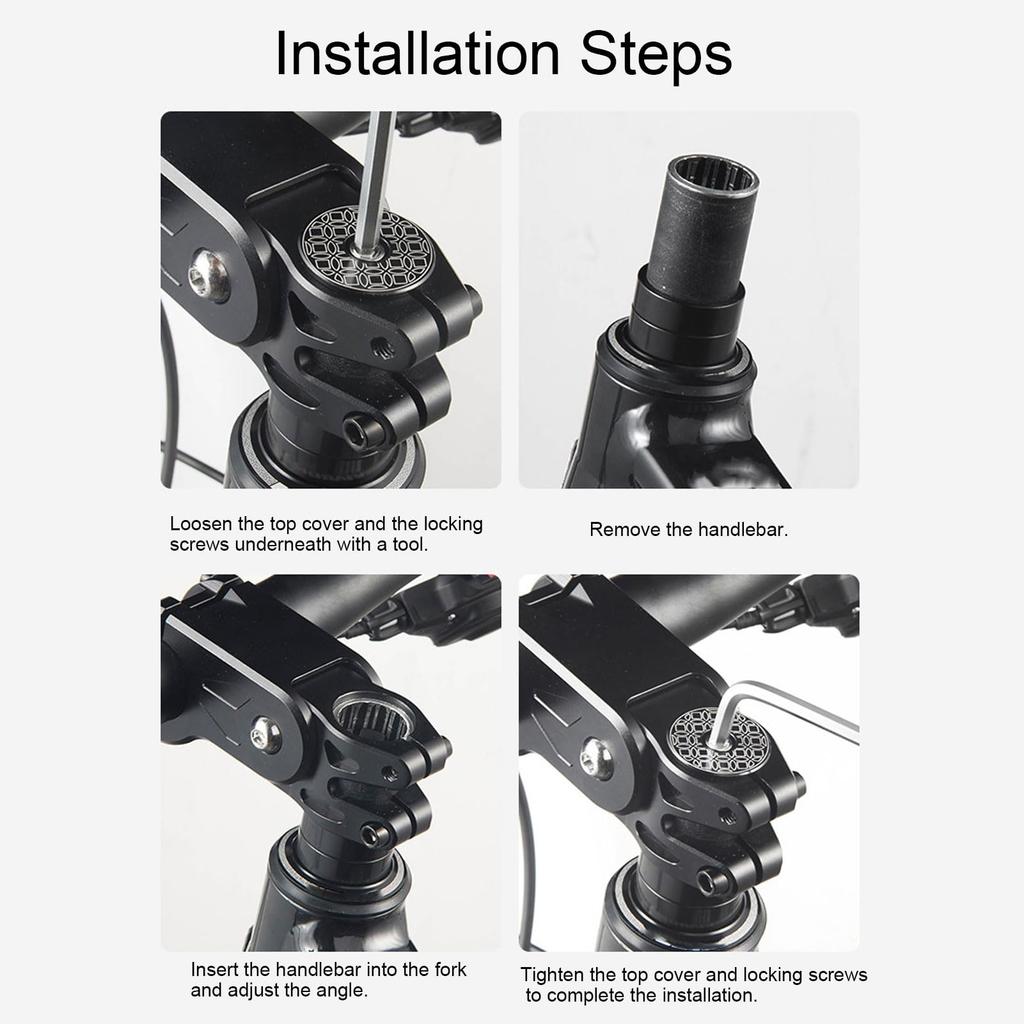 Installation Steps

Loosen the top cover and the locking screws underneath with a tool.

Remove the handlebar.

Insert the handlebar into the fork and adjust the angle.

Tighten the top cover and locking screws to complete the installation.