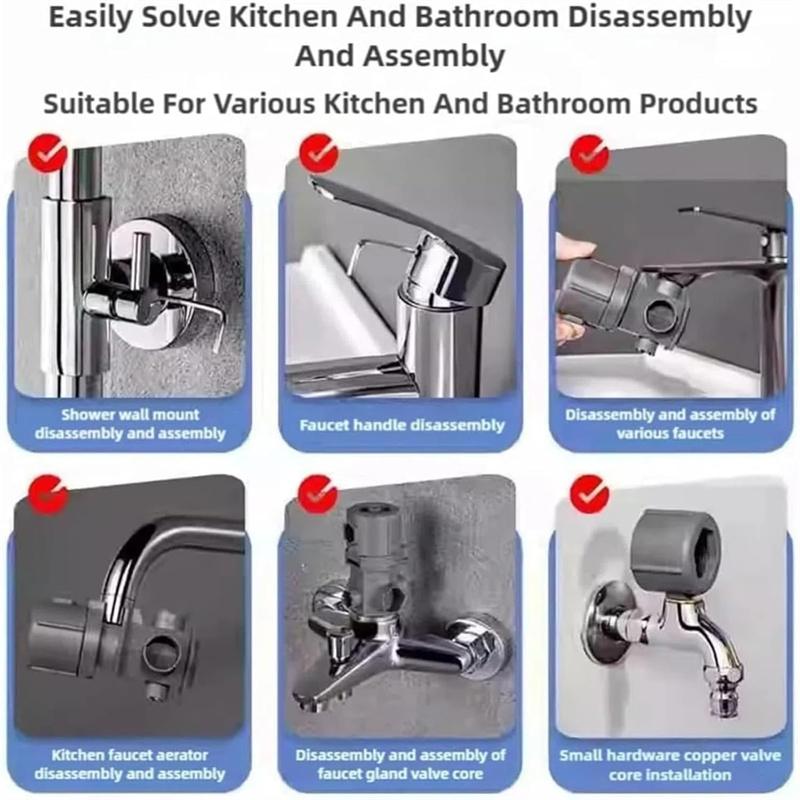 Easily Solve Kitchen And Bathroom Disassembly And Assembly

Suitable For Various Kitchen And Bathroom Products

Shower wall mount disassembly and assembly

Faucet handle disassembly

Disassembly and assembly of various faucets

Kitchen faucet aerator disassembly and assembly

Disassembly and assembly of faucet gland valve core

Small hardware copper valve core installation