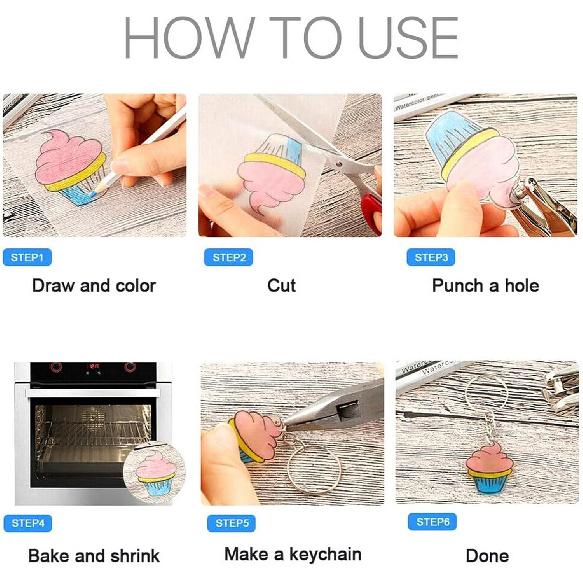 HOW TO USE

STEP1
Draw and color

STEP2
Cut

STEP3
Punch a hole

STEP4
Bake and shrink

STEP5
Make a keychain

STEP6
Done