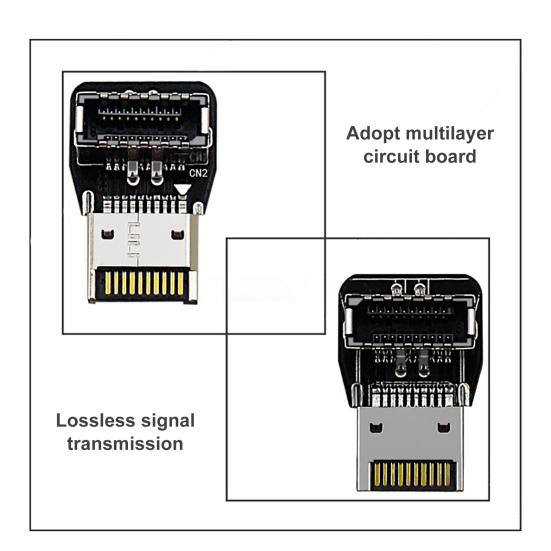 CN1
CN2

Adopt multilayer circuit board

Lossless signal transmission