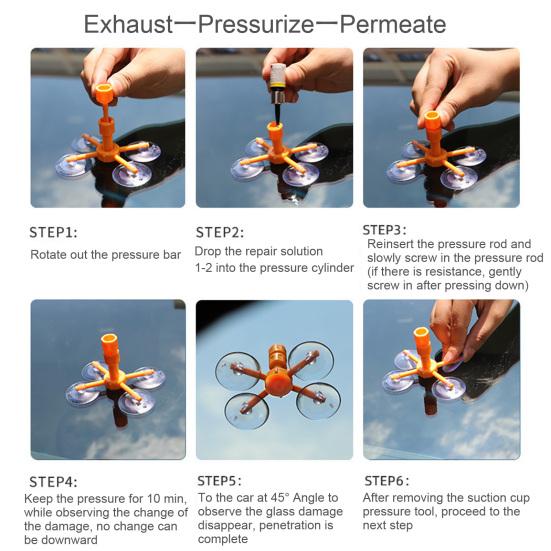 Exhaust一Pressurize一Permeate

STEP1:
Rotate out the pressure bar

STEP2:
Drop the repair solution 1-2 into the pressure cylinder

STEP3:
Reinsert the pressure rod and slowly screw in the pressure rod (if there is resistance, gently screw in after pressing down)

STEP4:
Keep the pressure for 10 min, while observing the change of the damage, no change can be downward

STEP5:
To the car at 45° Angle to observe the glass damage disappear, penetration is complete

STEP6:
After removing the suction cup pressure tool, proceed to the next step