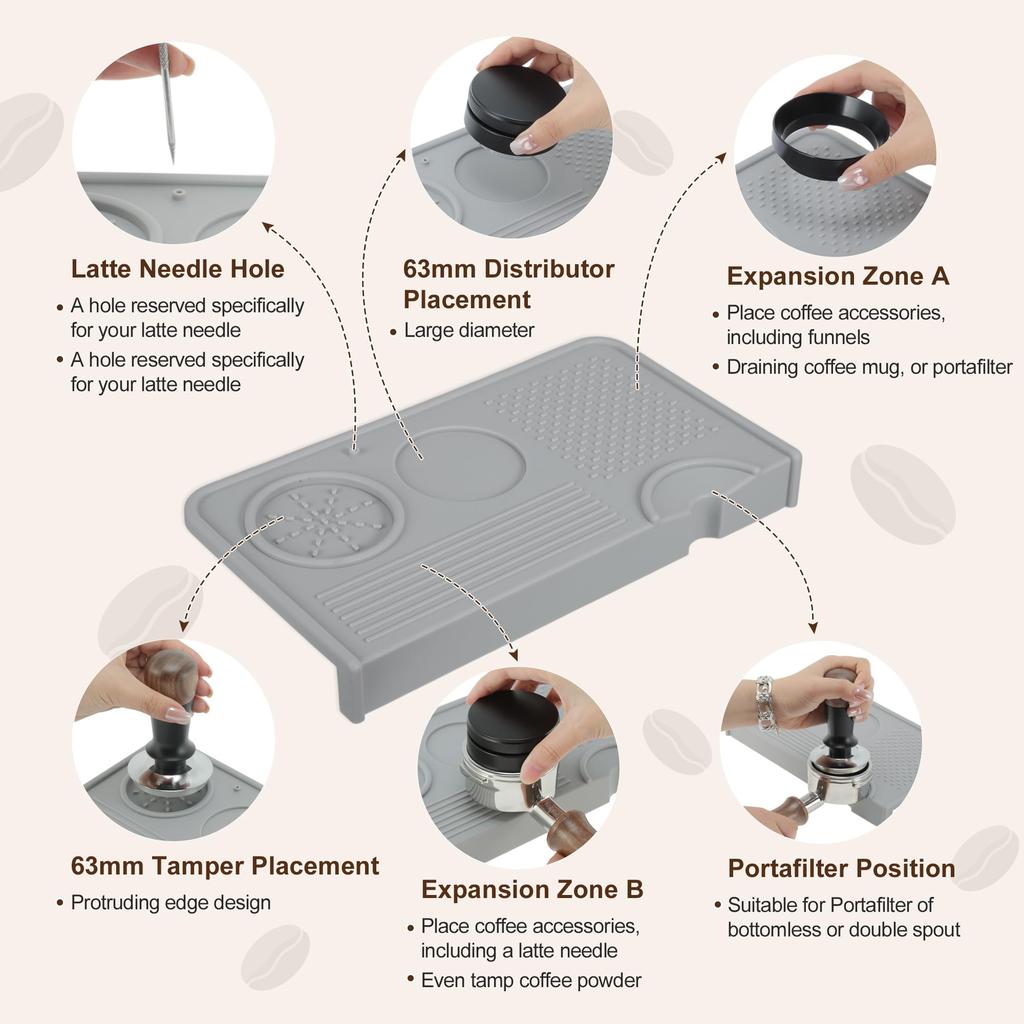 Latte Needle Hole
• A hole reserved specifically for your latte needle
• A hole reserved specifically for your latte needle

63mm Distributor Placement
• Large diameter

Expansion Zone A
• Place coffee accessories, including funnels
• Draining coffee mug, or portafilter

63mm Tamper Placement
• Protruding edge design

Expansion Zone B
• Place coffee accessories, including a latte needle
• Even tamp coffee powder

Portafilter Position
• Suitable for Portafilter of bottomless or double spout