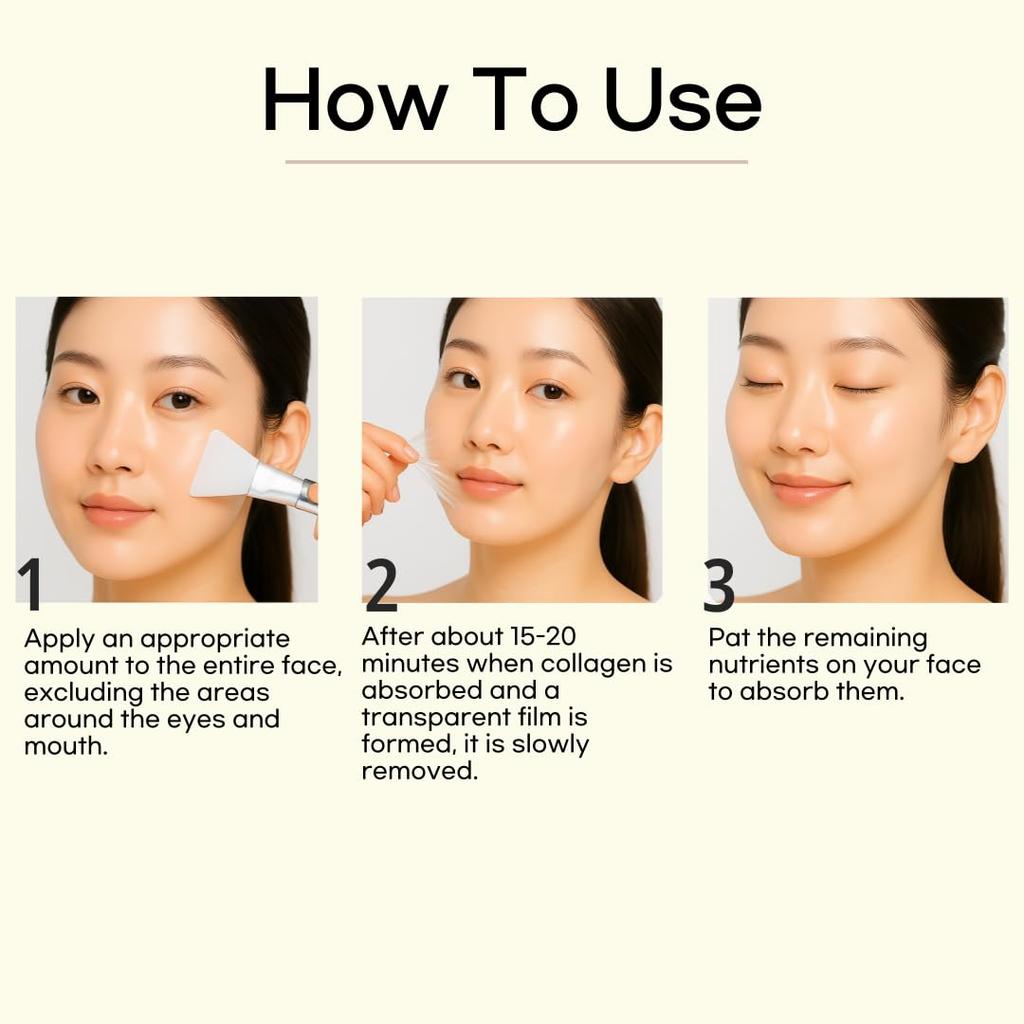 How To Use

1
Apply an appropriate amount to the entire face, excluding the areas around the eyes and mouth.

2
After about 15-20 minutes when collagen is absorbed and a transparent film is formed, it is slowly removed.

3
Pat the remaining nutrients on your face to absorb them.