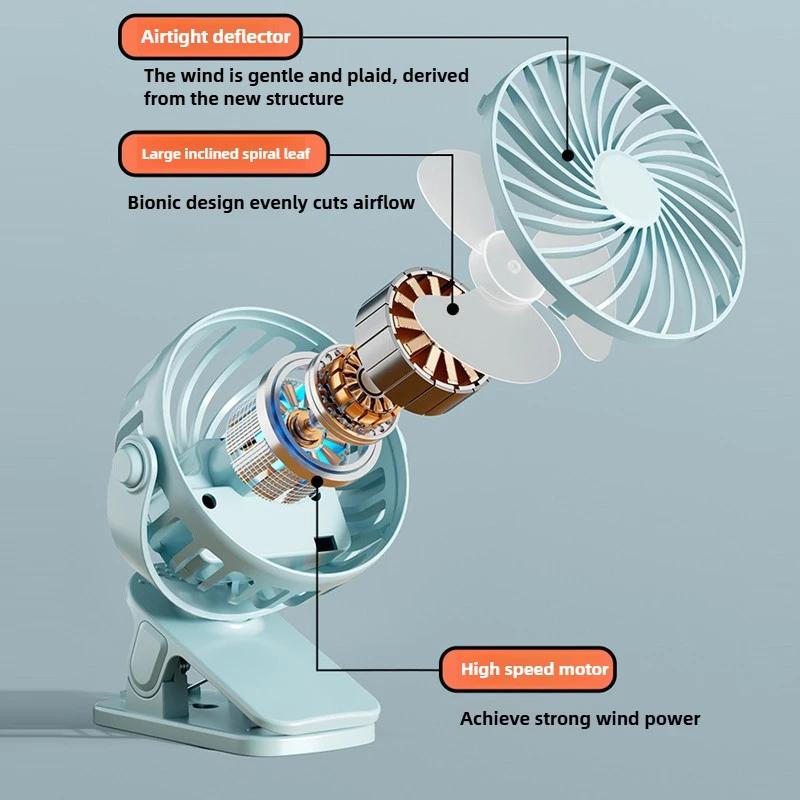 Airtight deflector

The wind is gentle and plaid, derived from the new structure

Large inclined spiral leaf

Bionic design evenly cuts airflow

High speed motor

Achieve strong wind power