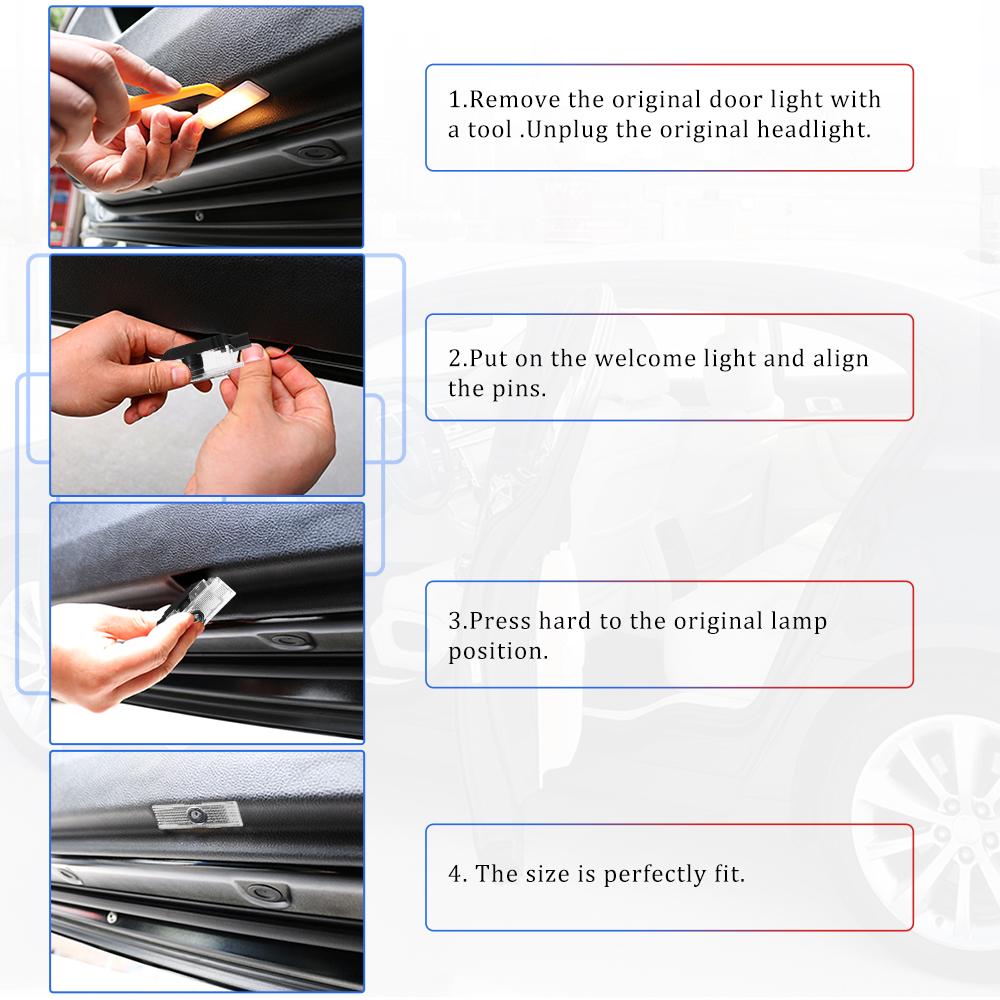 1.Remove the original door light with a tool .Unplug the original headlight.

2.Put on the welcome light and align the pins.

3.Press hard to the original lamp position.

4. The size is perfectly fit.