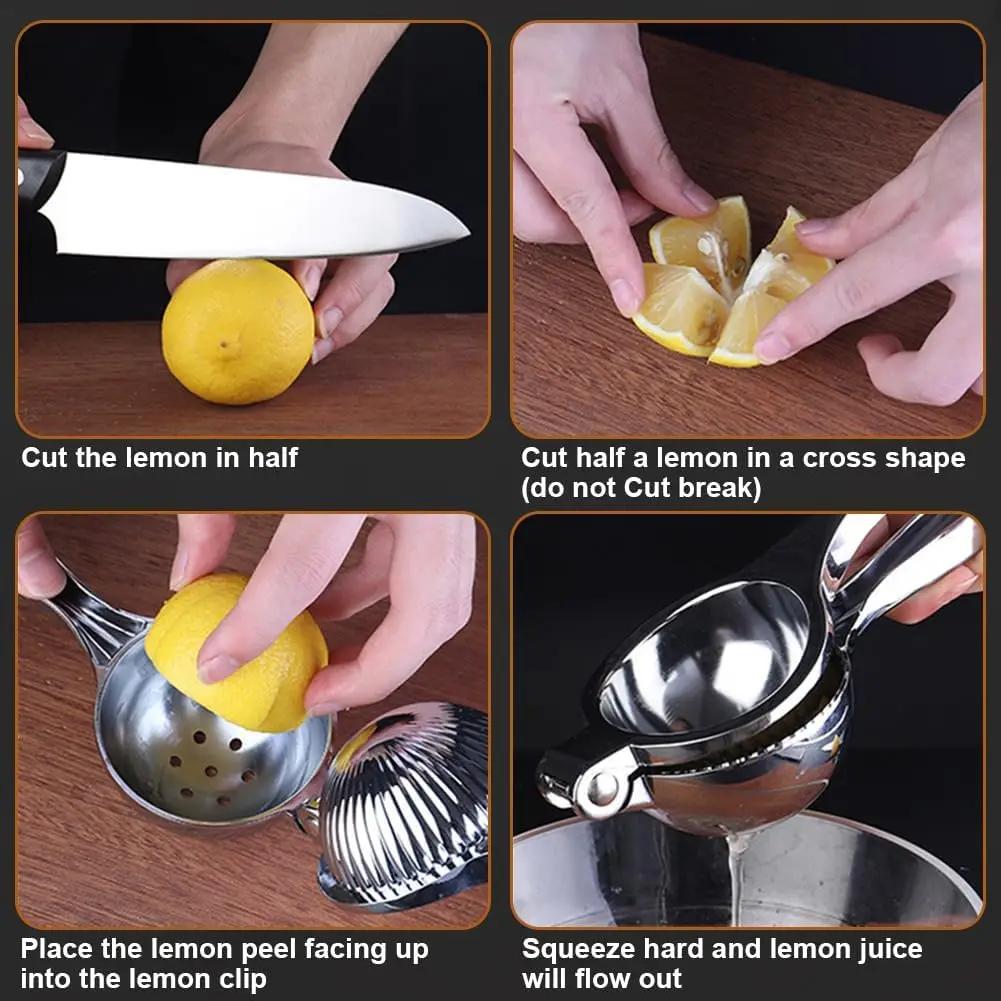 Cut the lemon in half

Cut half a lemon in a cross shape (do not Cut break)

Place the lemon peel facing up into the lemon clip

Squeeze hard and lemon juice will flow out