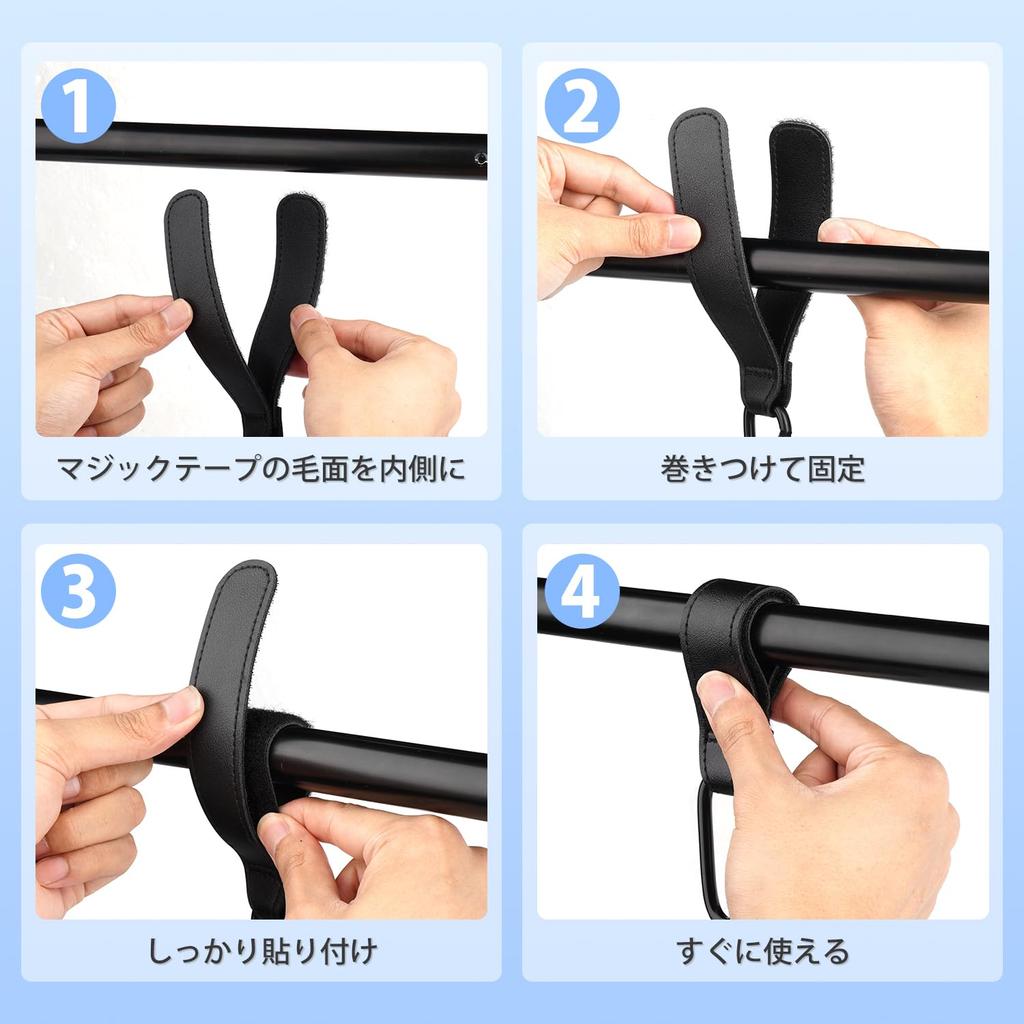 1

マジックテープの毛面を内側に

2

巻きつけて固定

3

しっかり貼り付け

4

すぐに使える