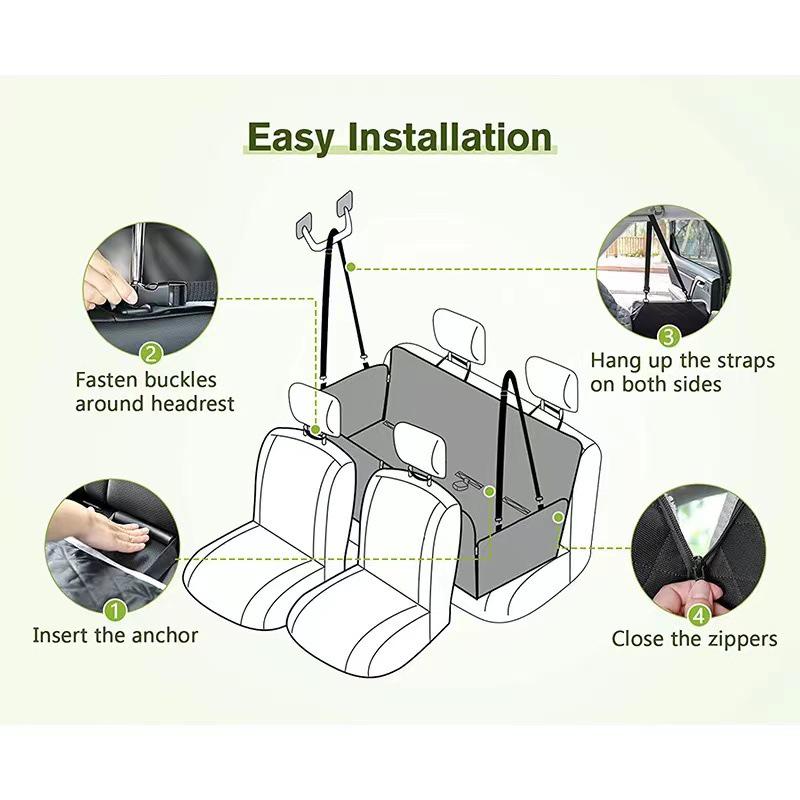 Easy Installation

2
Fasten buckles around headrest

3
Hang up the straps on both sides

1
Insert the anchor

4
Close the zippers