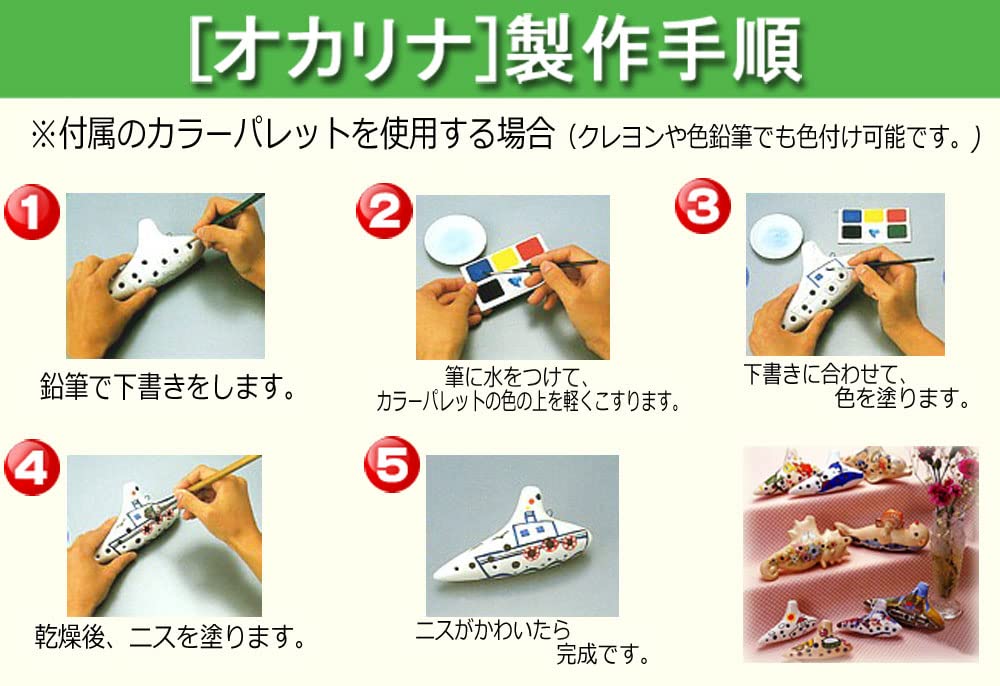 [オカリナ]製作手順

※付属のカラーパレットを使用する場合（クレヨンや色鉛筆でも色付け可能です。）

1
鉛筆で下書きをします。

2
筆に水をつけて、カラーパレットの色の上を軽くこすります。

3
下書きに合わせて、色を塗ります。

4
乾燥後、ニスを塗ります。

5
ニスがかわいたら完成です。