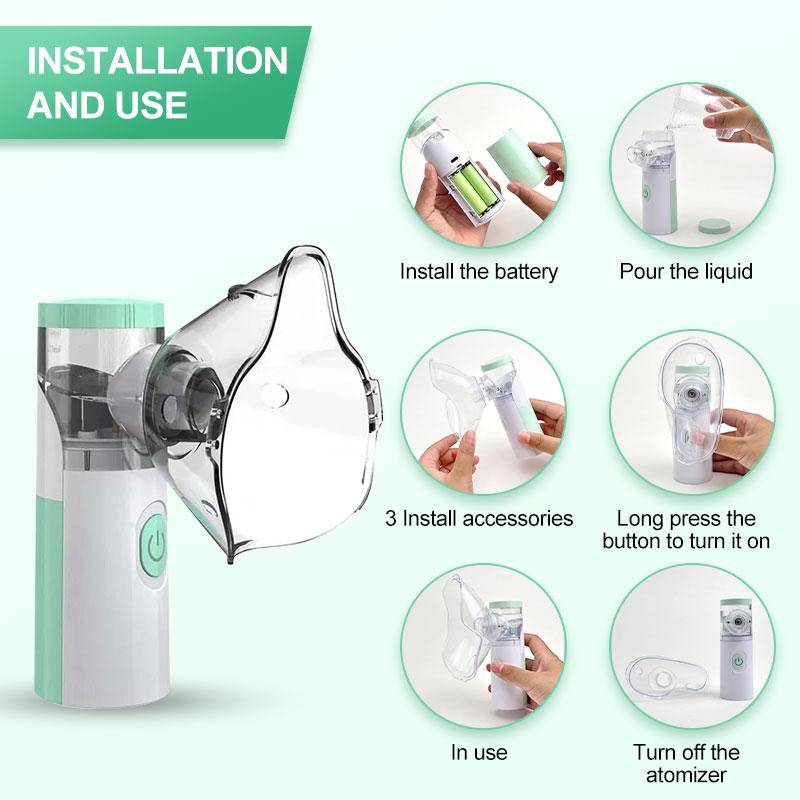 INSTALLATION AND USE

Install the battery

Pour the liquid

3 Install accessories

Long press the button to turn it on

In use

Turn off the atomizer