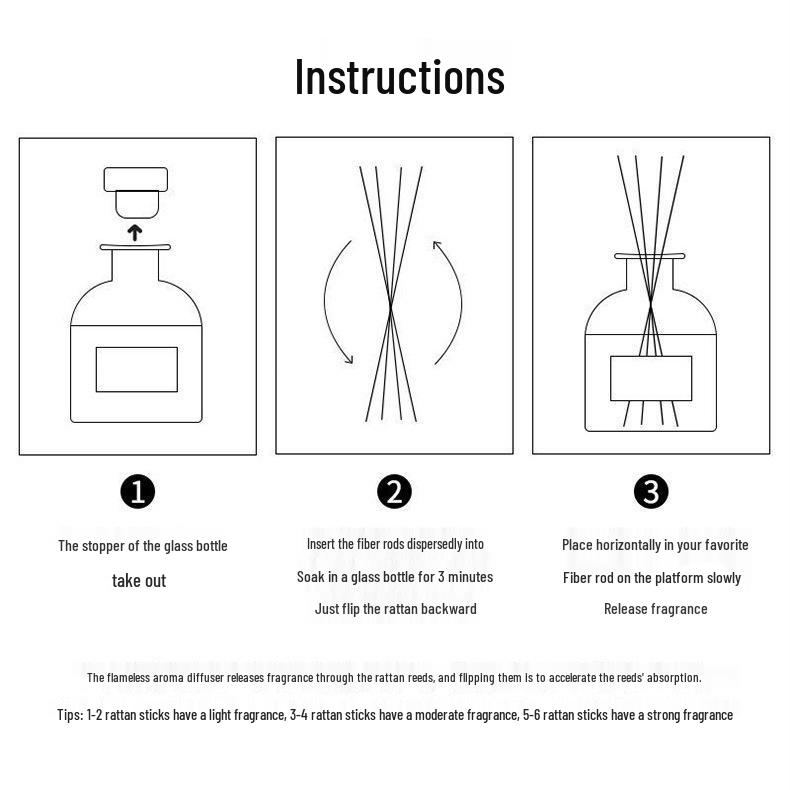 Instructions

1

The stopper of the glass bottle

take out

2

Insert the fiber rods dispersedly into

Soak in a glass bottle for 3 minutes

Just flip the rattan backward

3

Place horizontally in your favorite

Fiber rod on the platform slowly

Release fragrance

The flameless aroma diffuser releases fragrance through the rattan reeds, and flipping them is to accelerate the reeds' absorption.

Tips: 1-2 rattan sticks have a light fragrance, 3-4 rattan sticks have a moderate fragrance, 5-6 rattan sticks have a strong fragrance