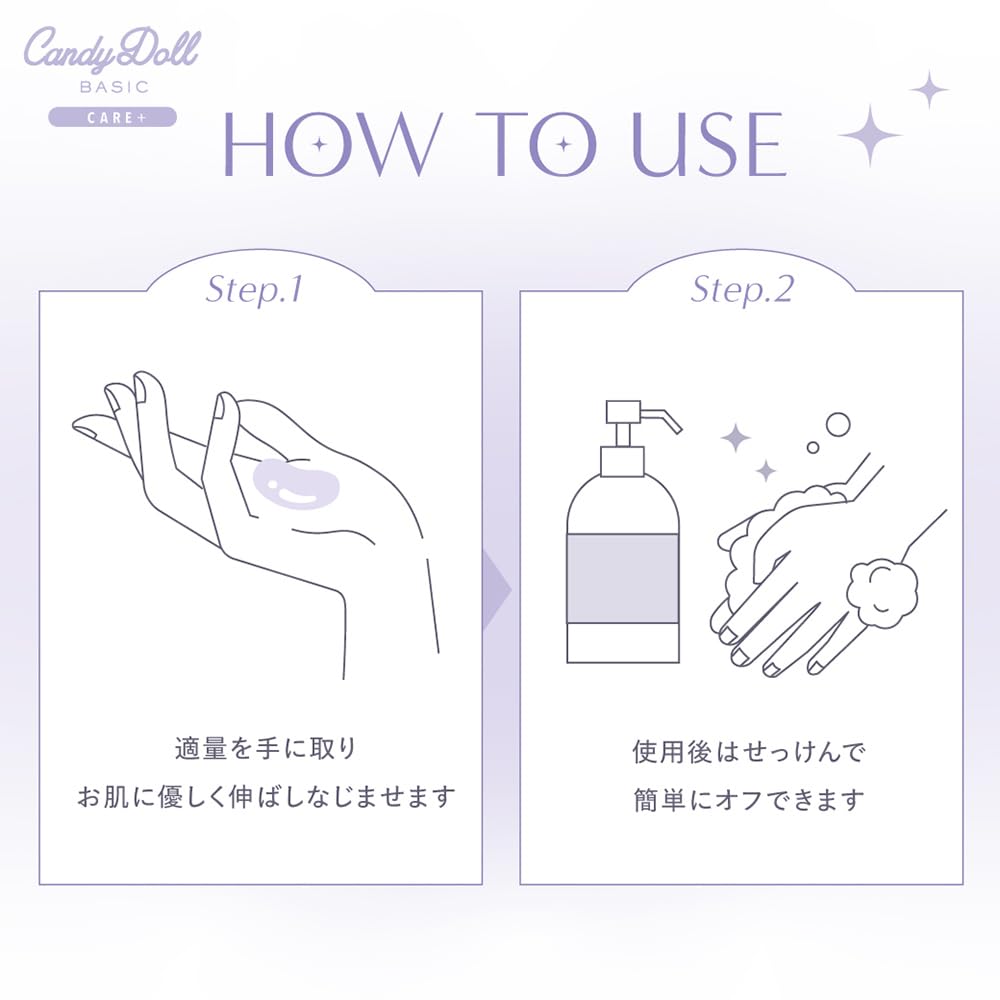 CandyDoll
BASIC
CARE+

HOW TO USE

Step.1

適量を手に取り
お肌に優しく伸ばしなじませます

Step.2

使用後はせっけんで
簡単にオフできます