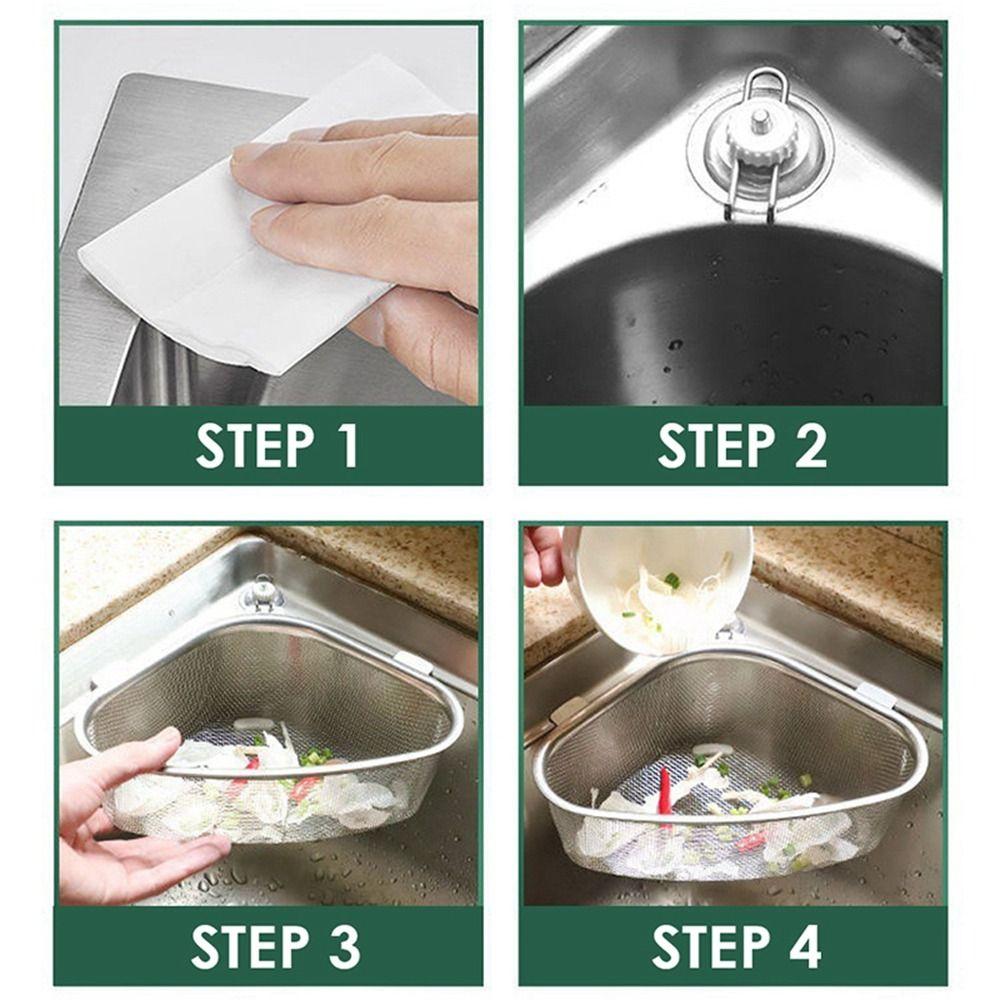 STEP 1

STEP 2

STEP 3

STEP 4