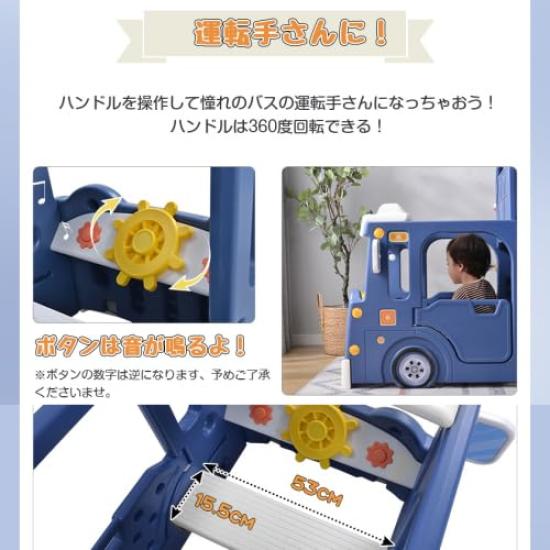 運転手さんに！

ハンドルを操作して憧れのバスの運転手さんになっちゃおう！
ハンドルは360度回転できる！

ボタンは音が鳴るよ！

※ボタンの数字は逆になります、予めご了承くださいませ。

53CM

15.5CM