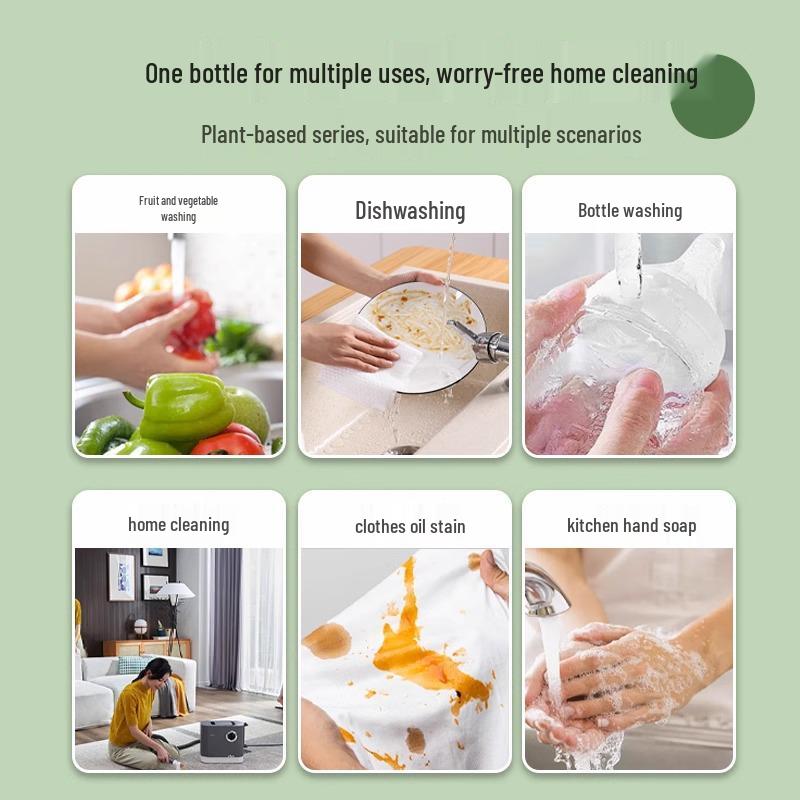 One bottle for multiple uses, worry-free home cleaning

Plant-based series, suitable for multiple scenarios

Fruit and vegetable washing

Dishwashing

Bottle washing

home cleaning

clothes oil stain

kitchen hand soap