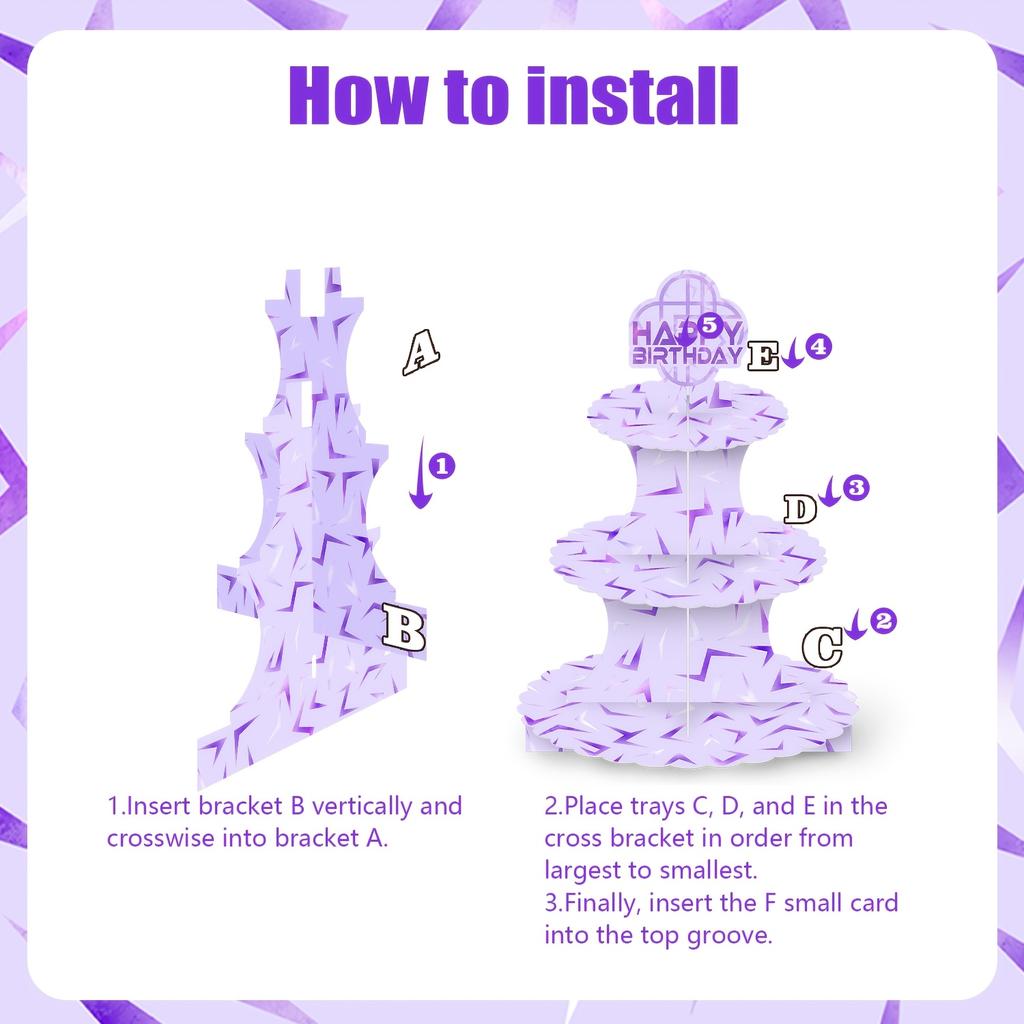 How to install

A

1

B

HAPPY BIRTHDAY

5

E 4

D 3

C 2

1.Insert bracket B vertically and crosswise into bracket A.

2.Place trays C, D, and E in the cross bracket in order from largest to smallest.
3.Finally, insert the F small card into the top groove.