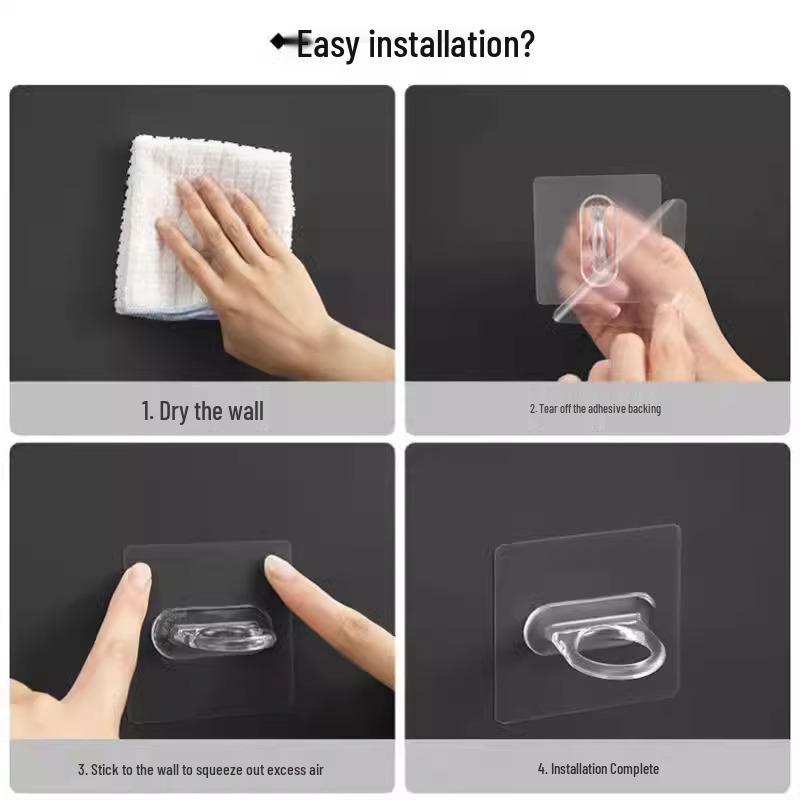 Easy installation?

1. Dry the wall

2. Tear off the adhesive backing

3. Stick to the wall to squeeze out excess air

4. Installation Complete