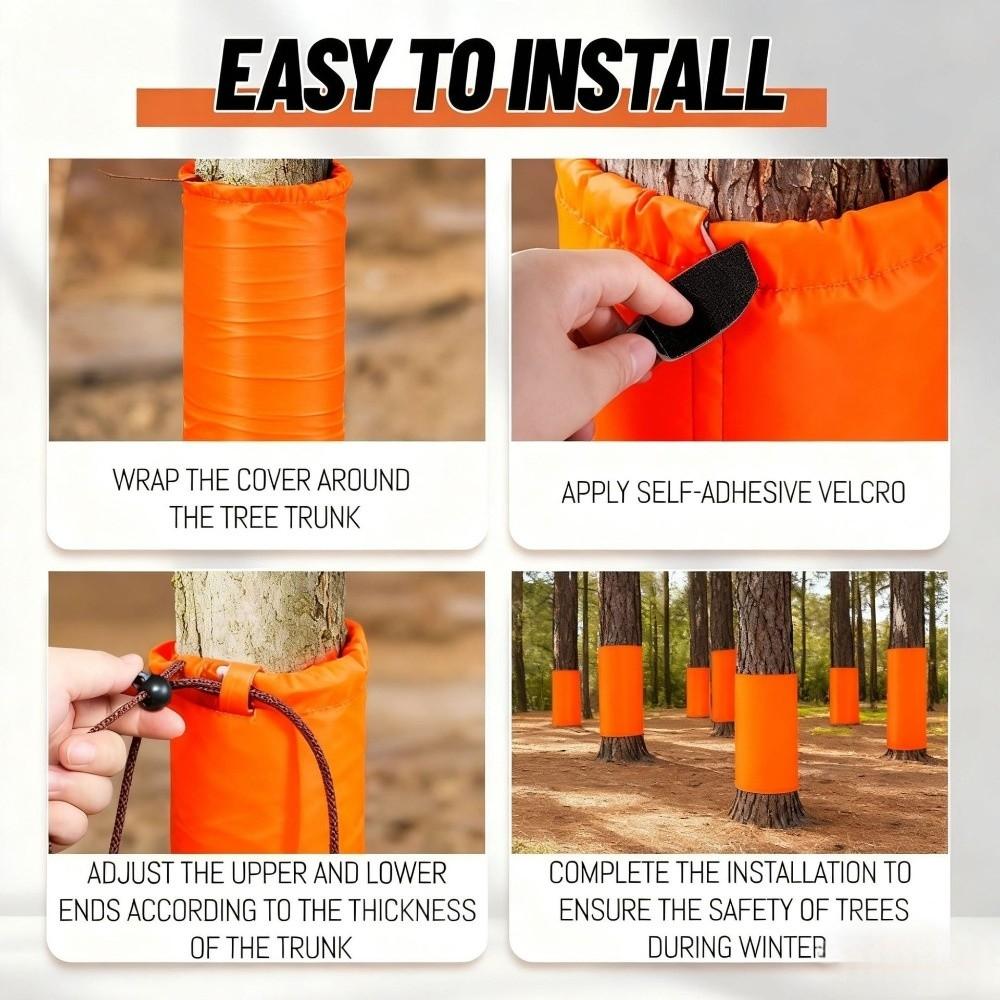 EASY TO INSTALL

WRAP THE COVER AROUND THE TREE TRUNK

APPLY SELF-ADHESIVE VELCRO

ADJUST THE UPPER AND LOWER ENDS ACCORDING TO THE THICKNESS OF THE TRUNK

COMPLETE THE INSTALLATION TO ENSURE THE SAFETY OF TREES DURING WINTER