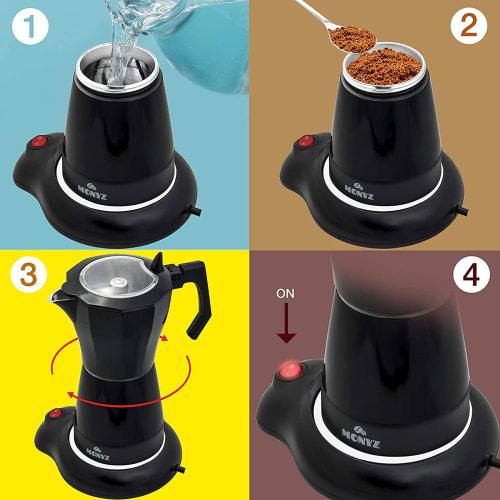 1

MCNYZ

2

MCNYZ

3

MCNYZ

4

ON

MCNYZ