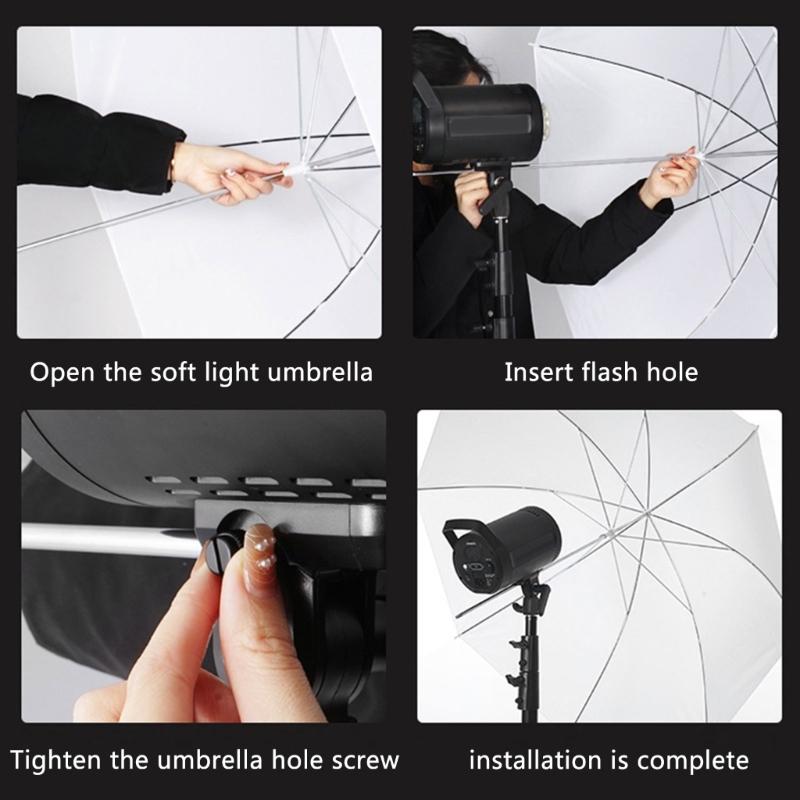 Open the soft light umbrella

Insert flash hole

Tighten the umbrella hole screw

installation is complete