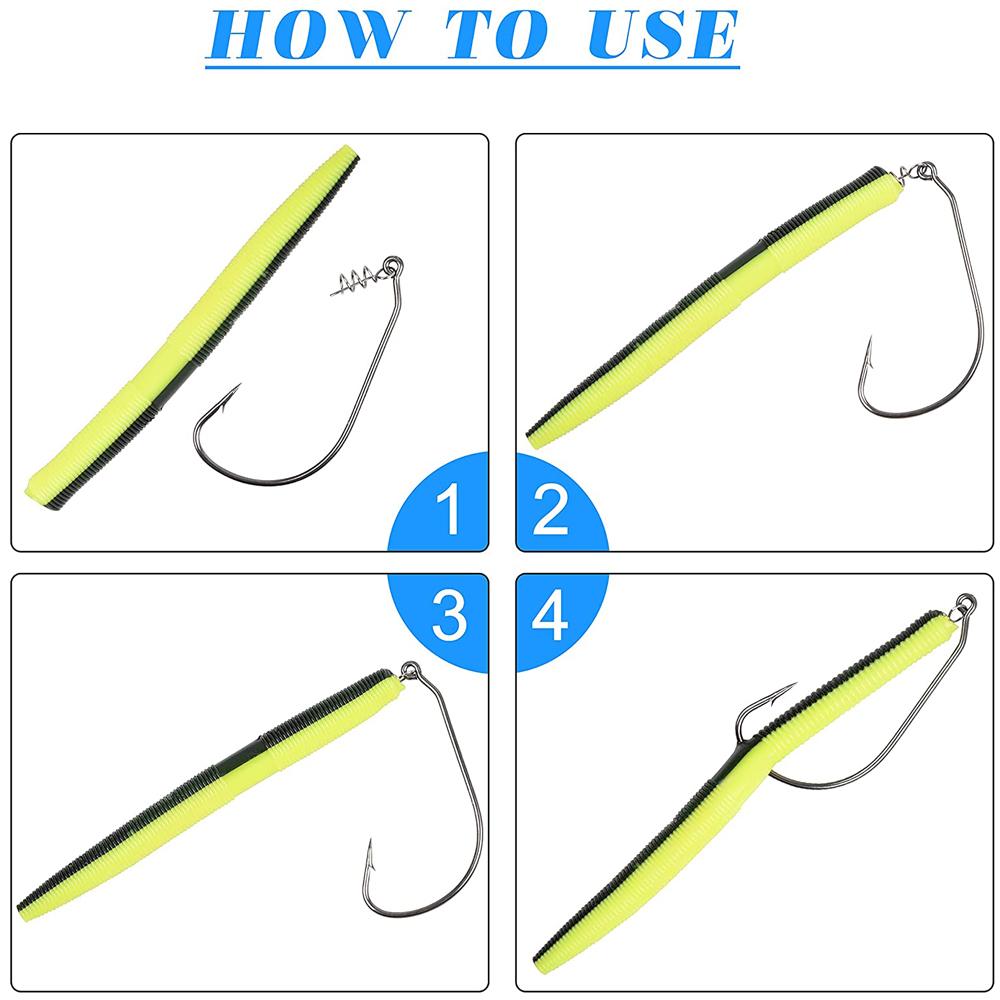 HOW TO USE

1

2

3

4