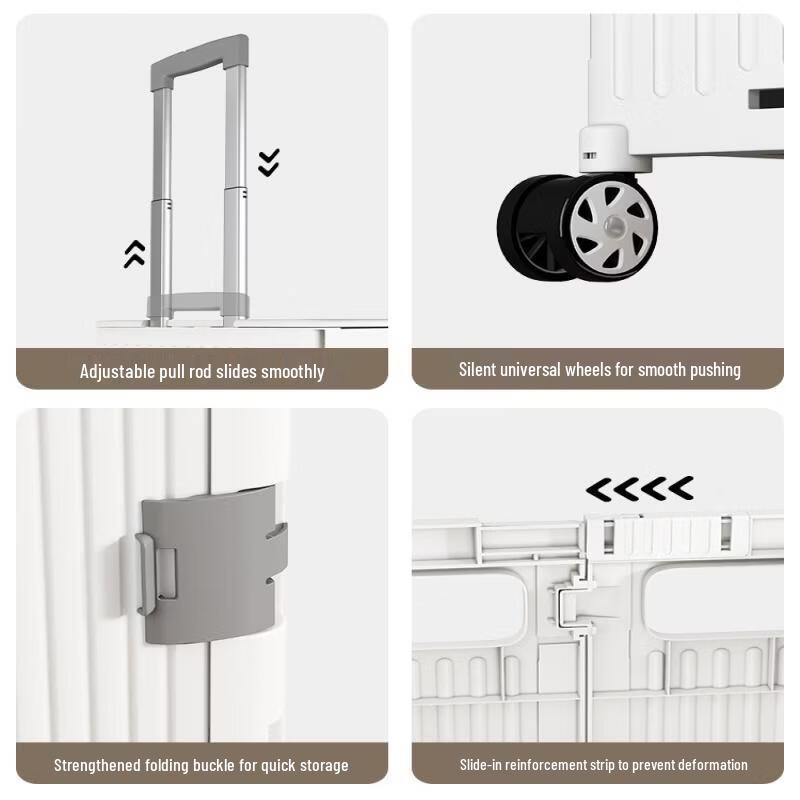 Adjustable pull rod slides smoothly

Silent universal wheels for smooth pushing

Strengthened folding buckle for quick storage

Slide-in reinforcement strip to prevent deformation