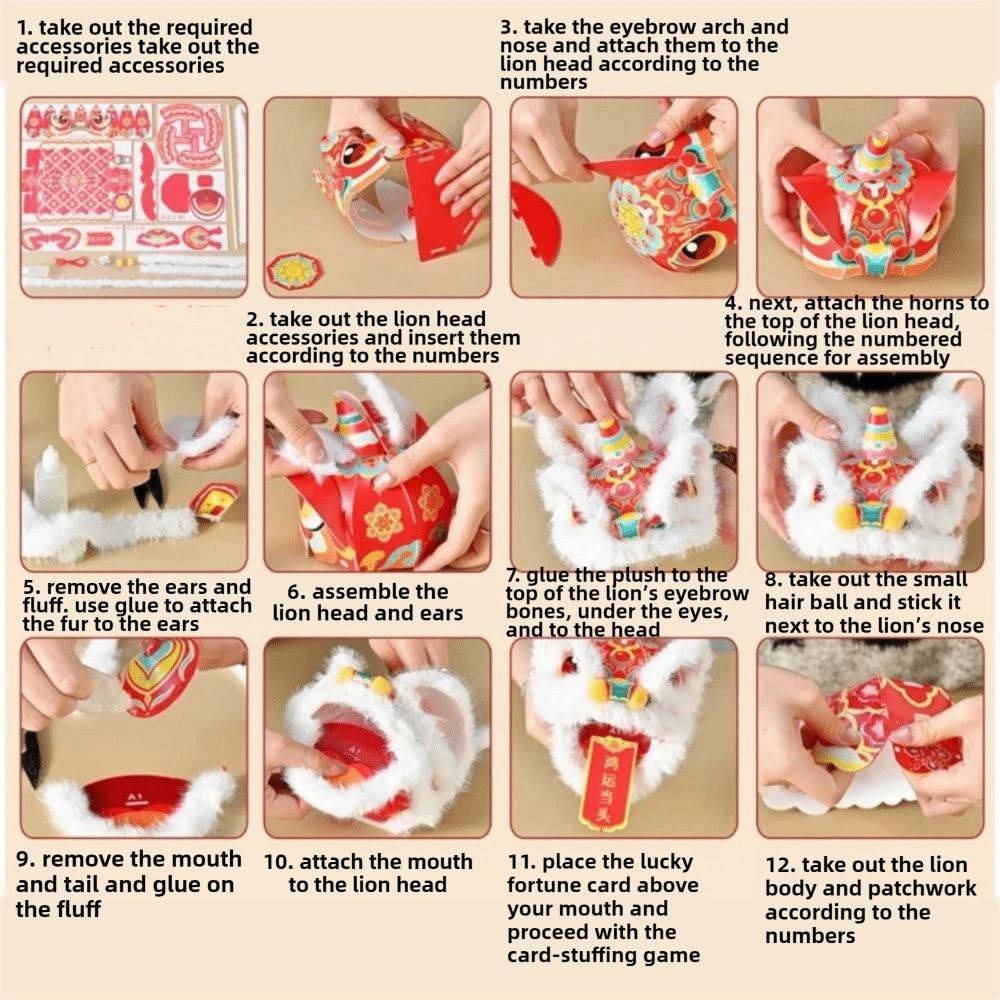 1. take out the required accessories take out the required accessories

3. take the eyebrow arch and nose and attach them to the lion head according to the numbers

2. take out the lion head accessories and insert them according to the numbers

4. next, attach the horns to the top of the lion head, following the numbered sequence for assembly

5. remove the ears and fluff. use glue to attach the fur to the ears

6. assemble the lion head and ears

7. glue the plush to the top of the lion's eyebrow bones, under the eyes, and to the head

8. take out the small hair ball and stick it next to the lion's nose

A1

鸿运当头

9. remove the mouth and tail and glue on the fluff

10. attach the mouth to the lion head

11. place the lucky fortune card above your mouth and proceed with the card-stuffing game

12. take out the lion body and patchwork according to the numbers