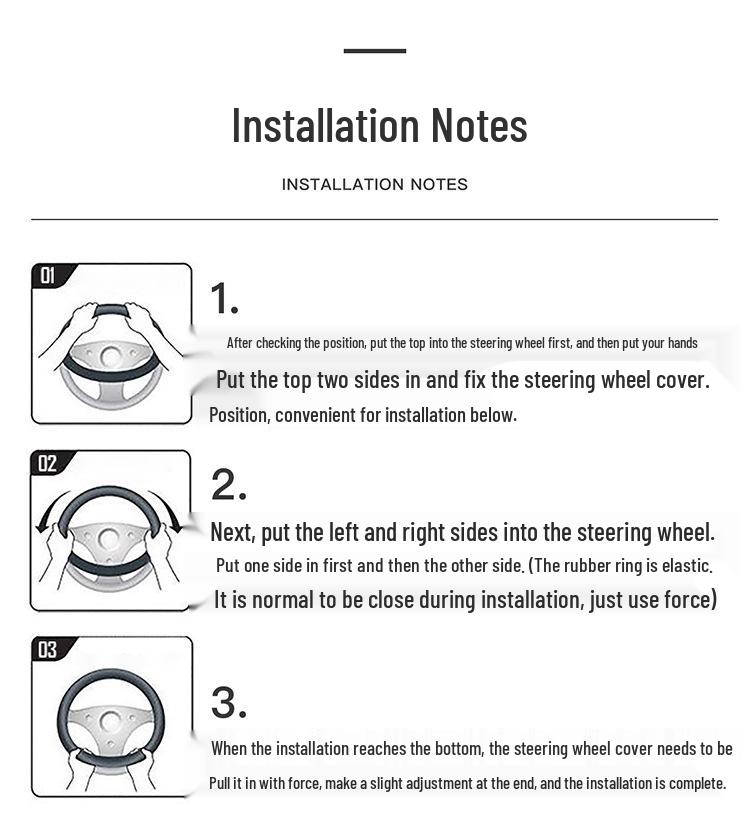 Installation Notes

INSTALLATION NOTES

01

1.

After checking the position, put the top into the steering wheel first, and then put your hands

Put the top two sides in and fix the steering wheel cover.

Position, convenient for installation below.

02

2.

Next, put the left and right sides into the steering wheel.

Put one side in first and then the other side. (The rubber ring is elastic.

It is normal to be close during installation, just use force)

03

3.

When the installation reaches the bottom, the steering wheel cover needs to be

Pull it in with force, make a slight adjustment at the end, and the installation is complete.