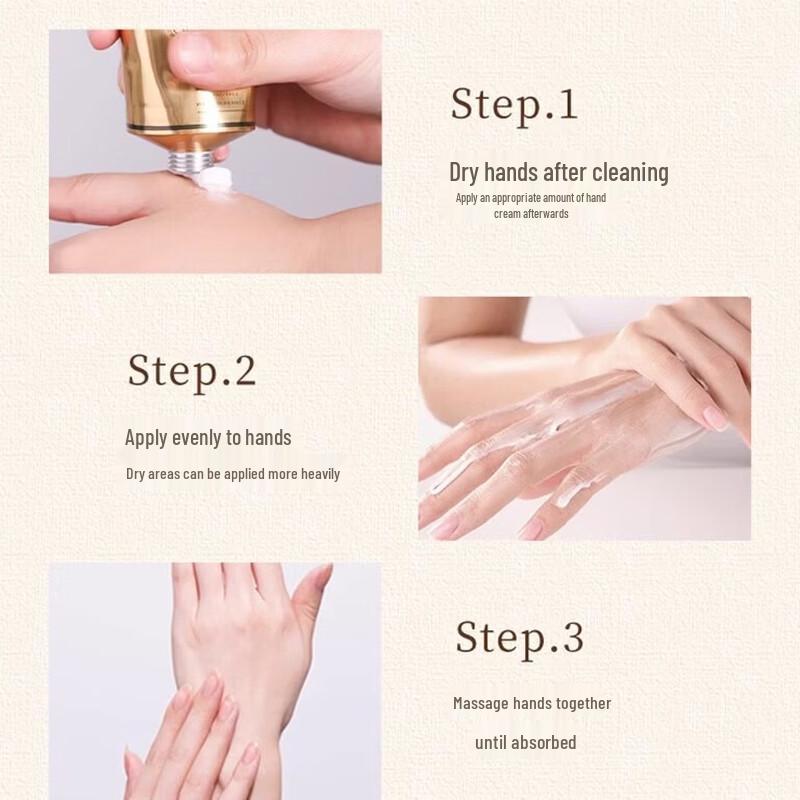 Step.1

Dry hands after cleaning

Apply an appropriate amount of hand cream afterwards

Step.2

Apply evenly to hands

Dry areas can be applied more heavily

Step.3

Massage hands together

until absorbed