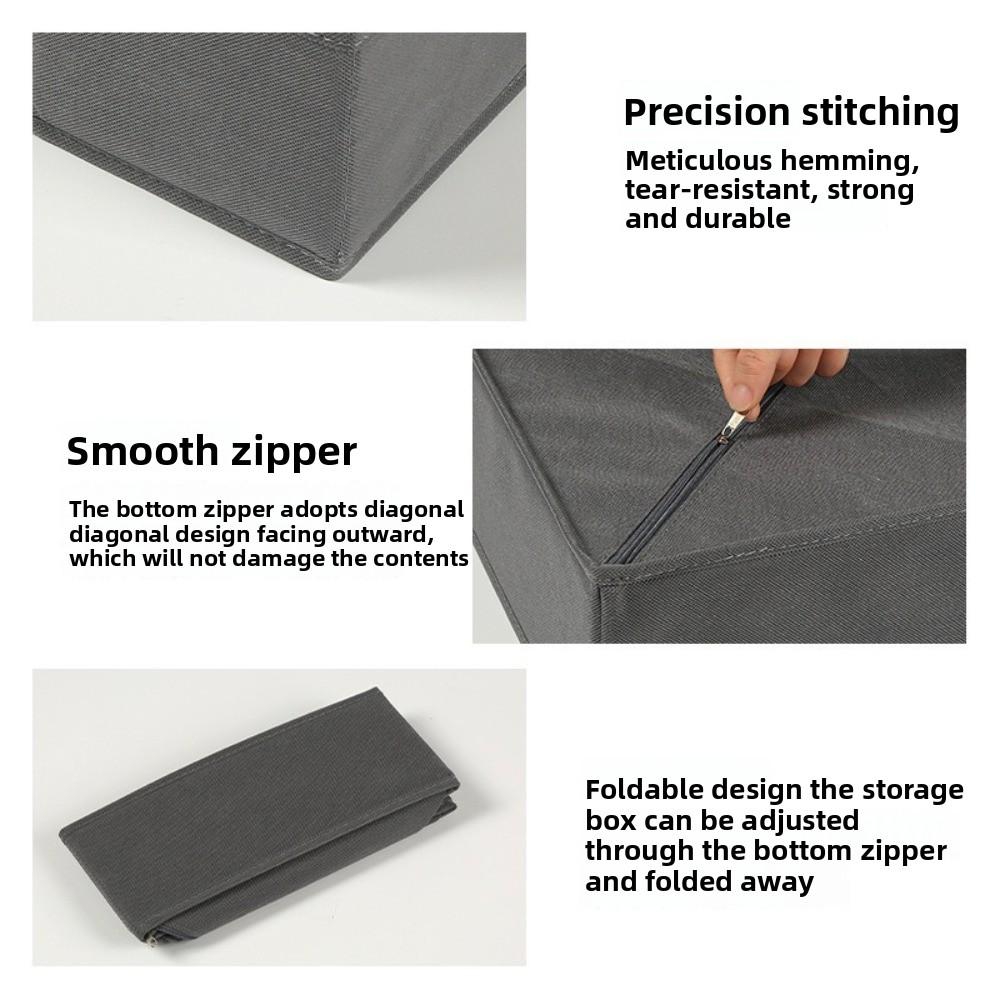 Precision stitching

Meticulous hemming, tear-resistant, strong and durable

Smooth zipper

The bottom zipper adopts diagonal diagonal design facing outward, which will not damage the contents

Foldable design the storage box can be adjusted through the bottom zipper and folded away