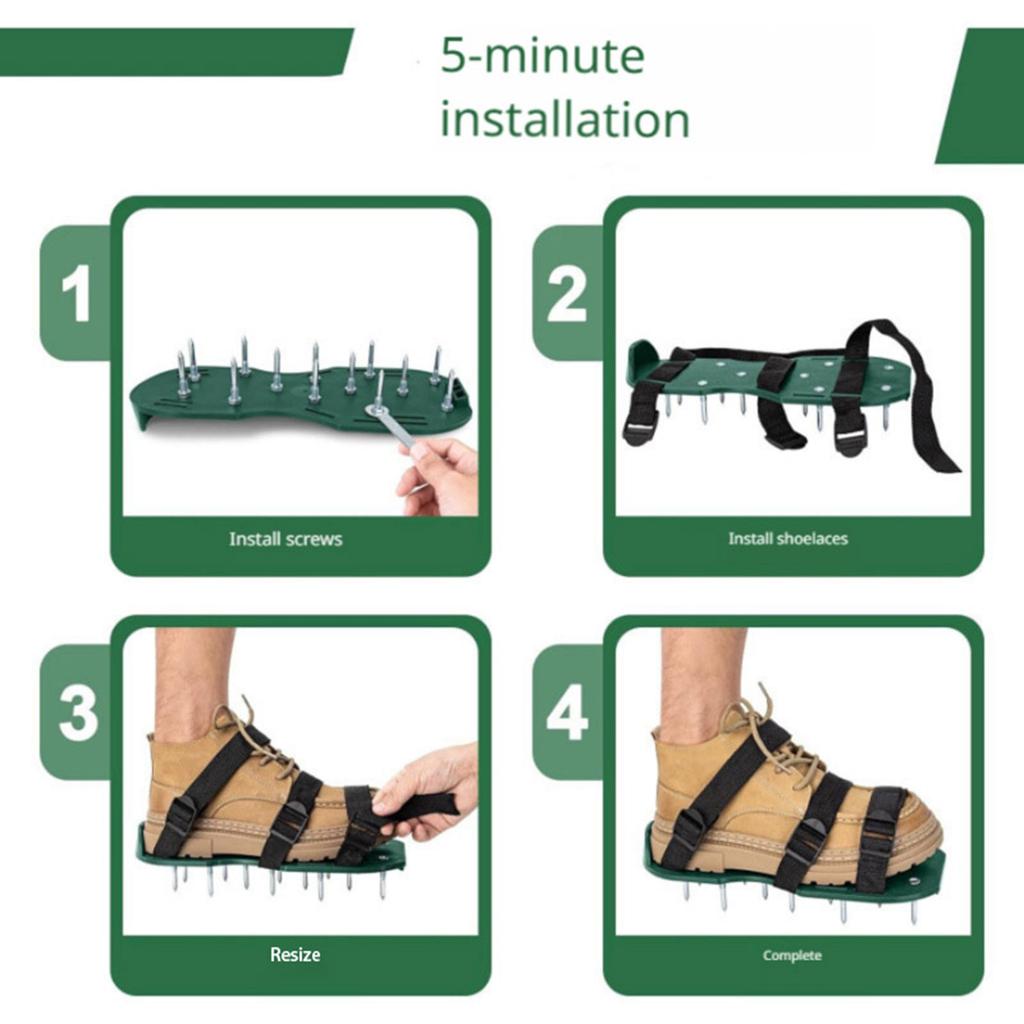 5-minute installation

1

Install screws

2

Install shoelaces

3

Resize

4

Complete