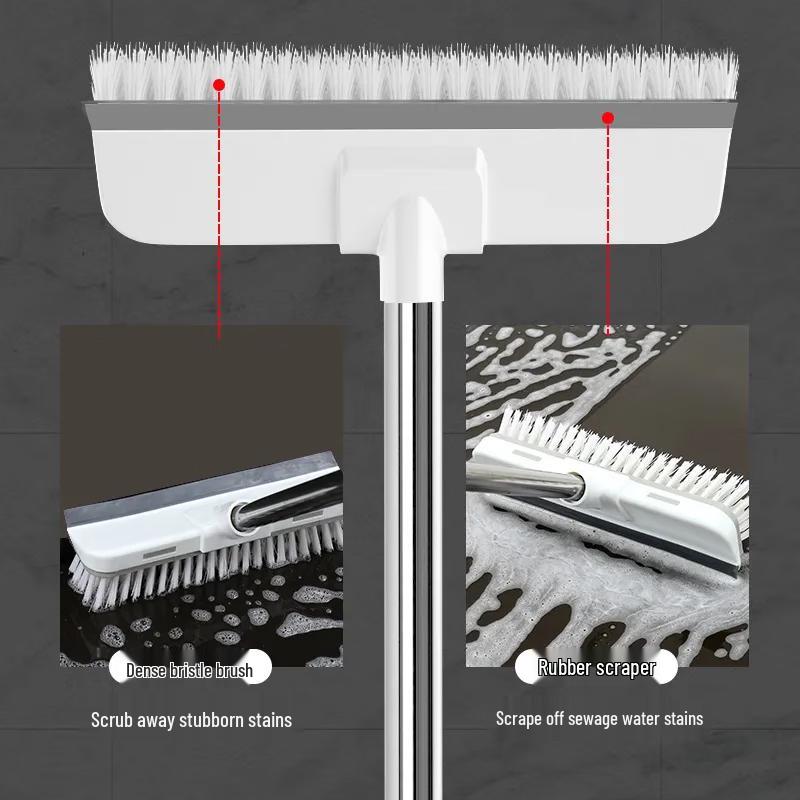 Dense bristle brush

Scrub away stubborn stains

Rubber scraper

Scrape off sewage water stains