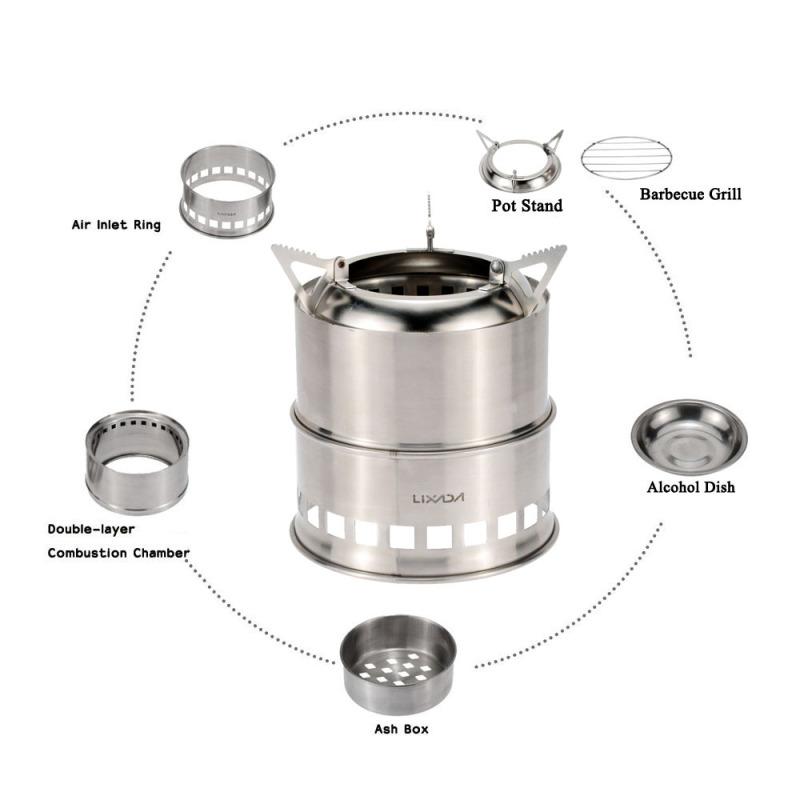 Air Inlet Ring

Pot Stand

Barbecue Grill

LIXADA

Double-layer Combustion Chamber

Alcohol Dish

Ash Box