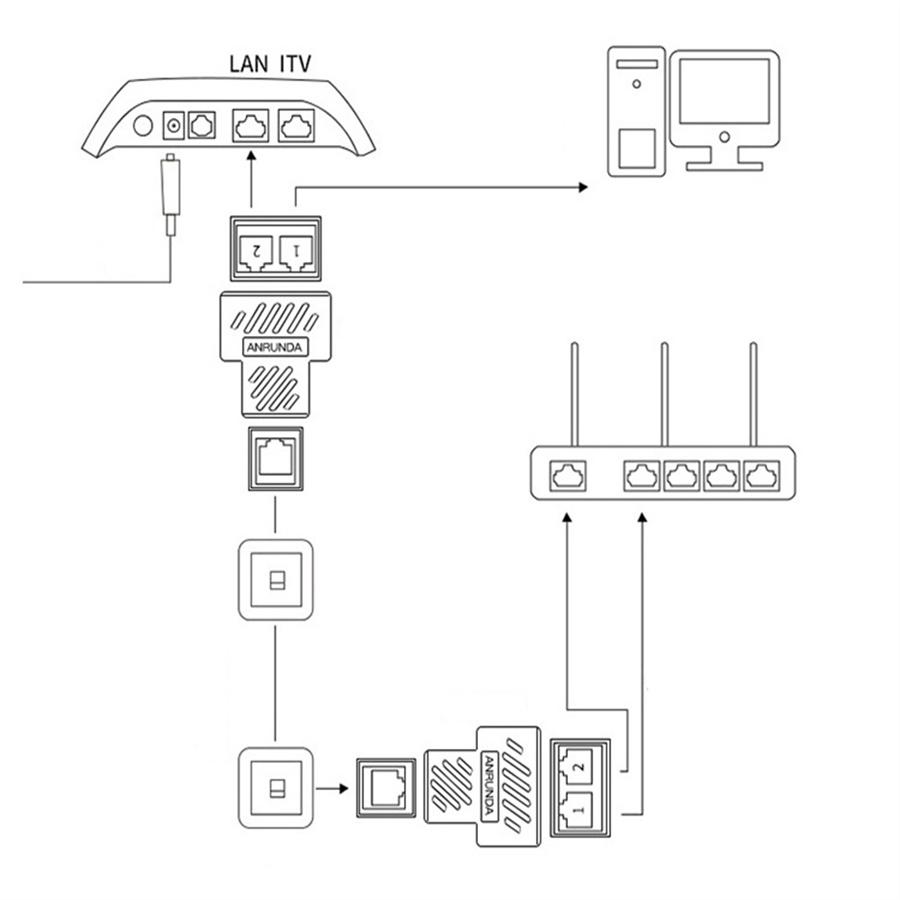 LAN ITV

2 1

ANRUNDA

ANRUNDA

2

1