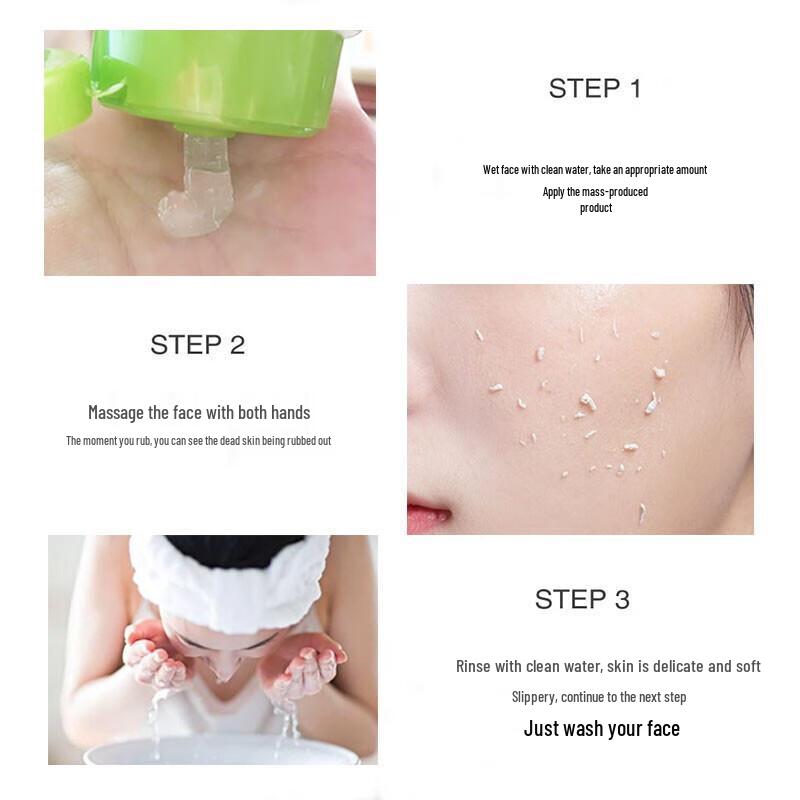 STEP 1

Wet face with clean water, take an appropriate amount
Apply the mass-produced product

STEP 2

Massage the face with both hands
The moment you rub, you can see the dead skin being rubbed out

STEP 3

Rinse with clean water, skin is delicate and soft
Slippery, continue to the next step
Just wash your face