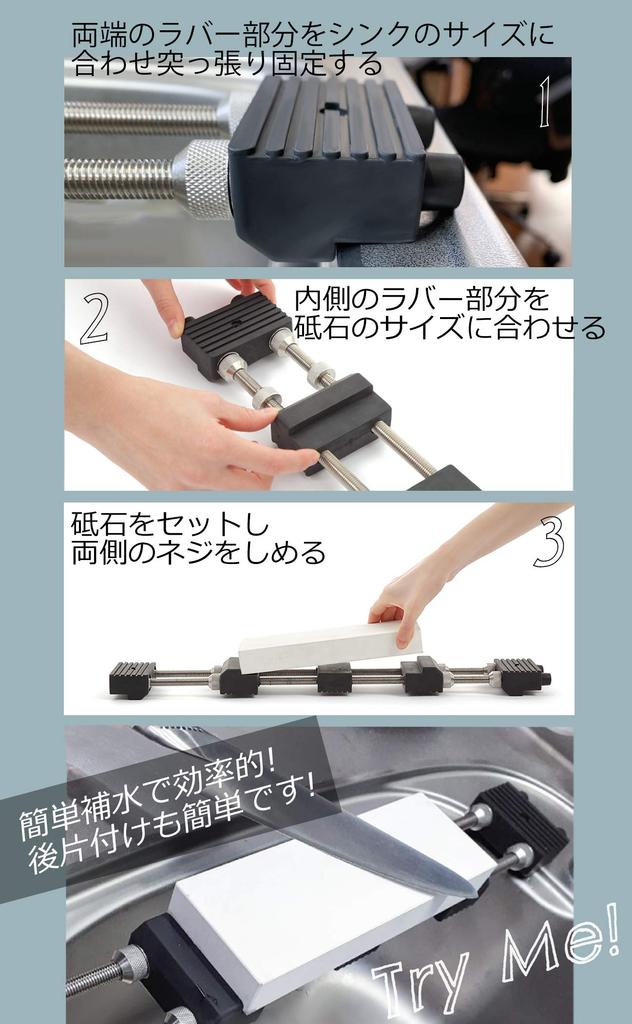 両端のラバー部分をシンクのサイズに合わせ突っ張り固定する

1

2

内側のラバー部分を砥石のサイズに合わせる

砥石をセットし両側のネジをしめる

3

簡単補水で効率的!
後片付けも簡単です!

Try Me!