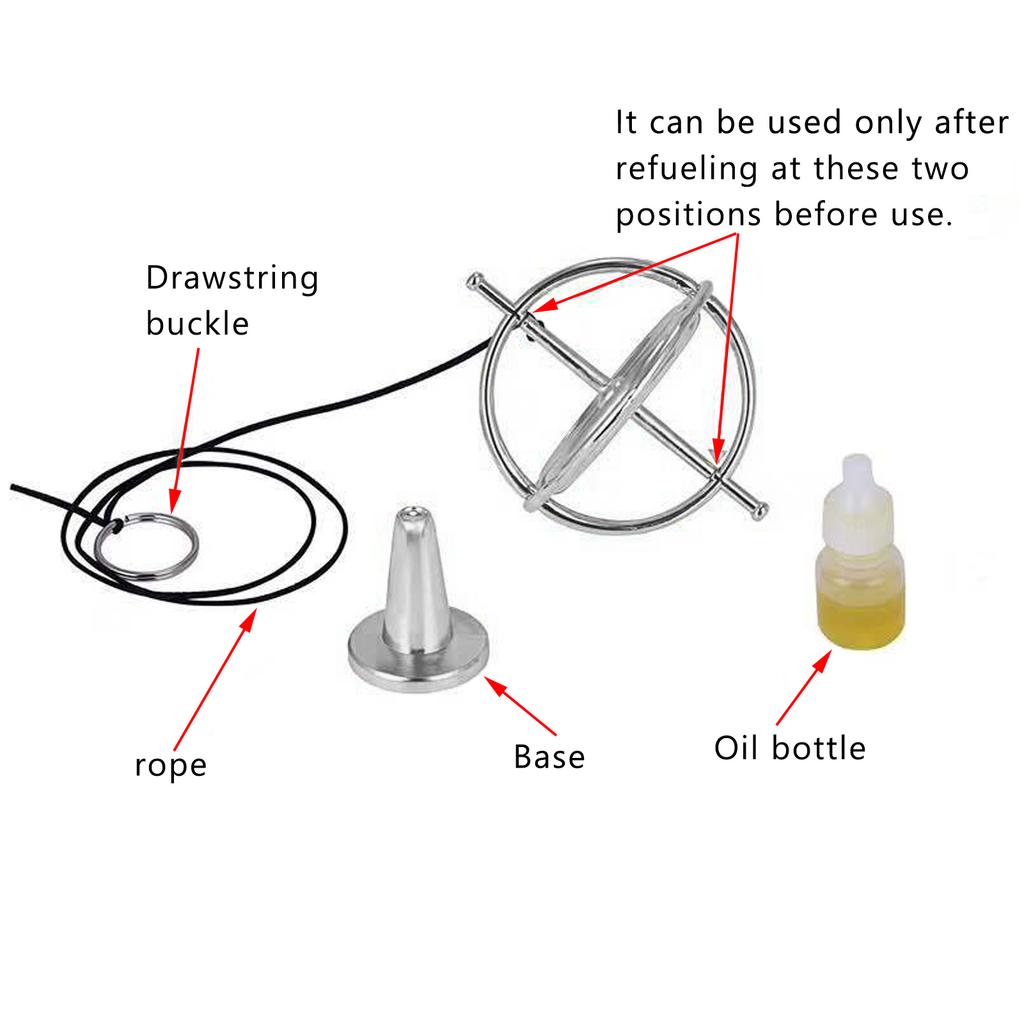 It can be used only after refueling at these two positions before use.

Drawstring buckle

rope

Base

Oil bottle