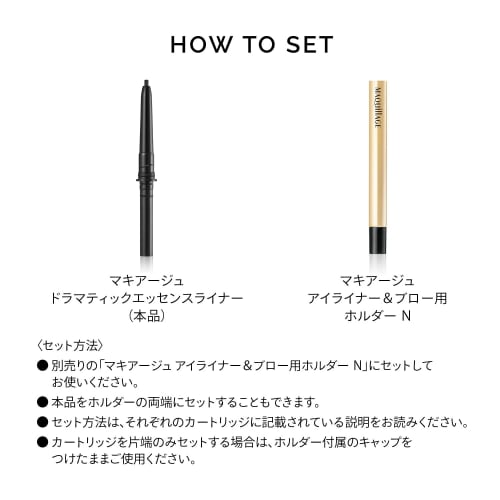 HOW TO SET

MAQuillAGE

マキアージュ
ドラマティックエッセンスライナー
（本品）

マキアージュ
アイライナー＆ブロー用
ホルダー N

〈セット方法〉

● 別売りの「マキアージュ アイライナー＆ブロー用ホルダー N」にセットしてお使いください。

● 本品をホルダーの両端にセットすることもできます。

● セット方法は、それぞれのカートリッジに記載されている説明をお読みください。

● カートリッジを片端のみセットする場合は、ホルダー付属のキャップをつけたままご使用ください。