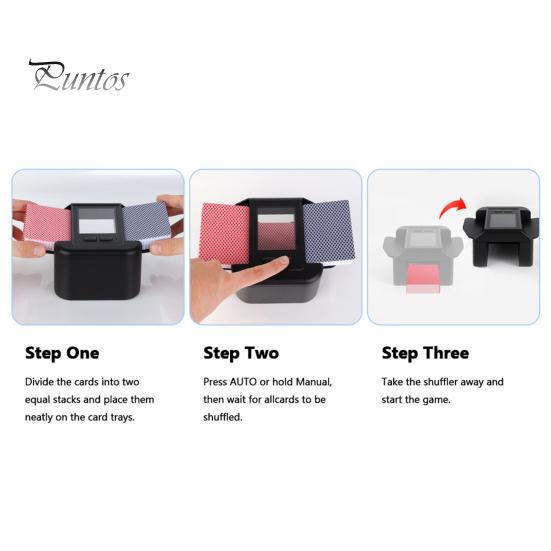 Puntos

Step One

Divide the cards into two equal stacks and place them neatly on the card trays.

Step Two

Press AUTO or hold Manual, then wait for allcards to be shuffled.

Step Three

Take the shuffler away and start the game.