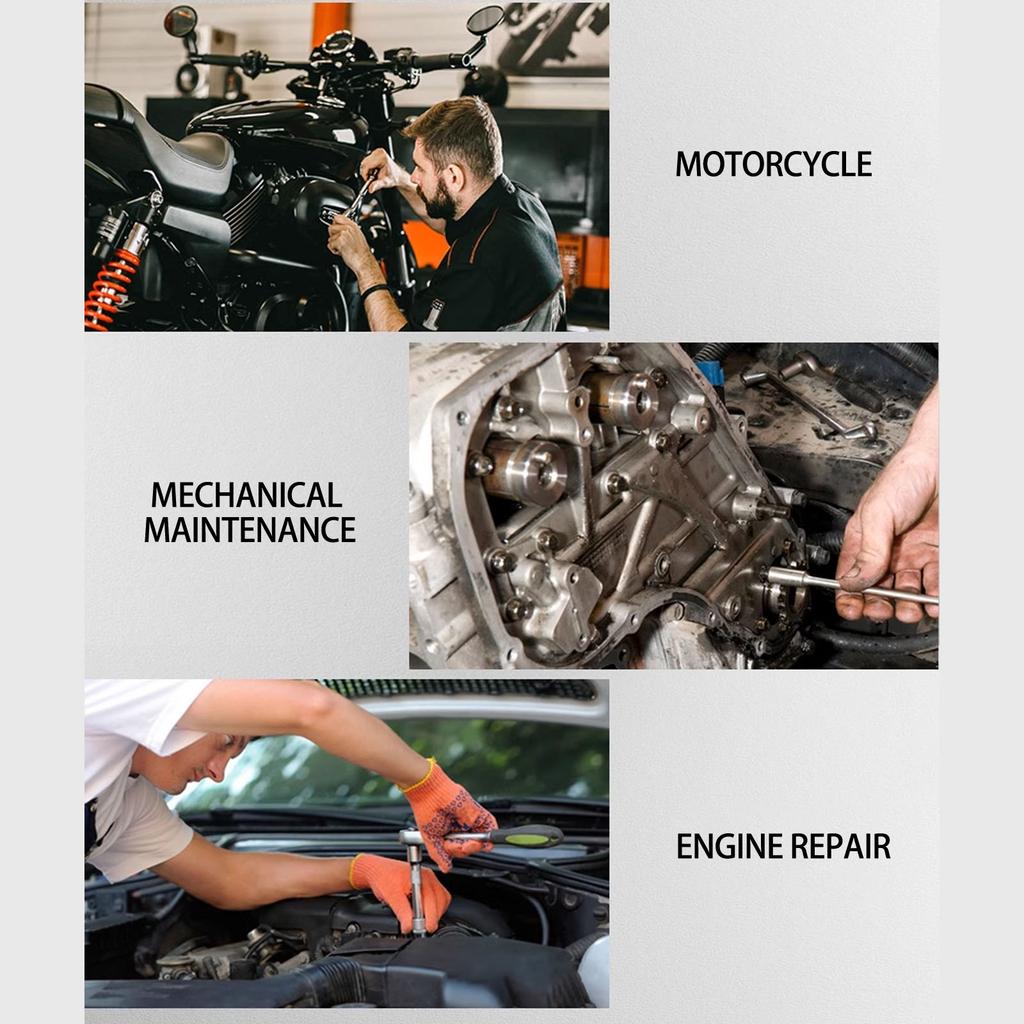 MOTORCYCLE

MECHANICAL MAINTENANCE

ENGINE REPAIR