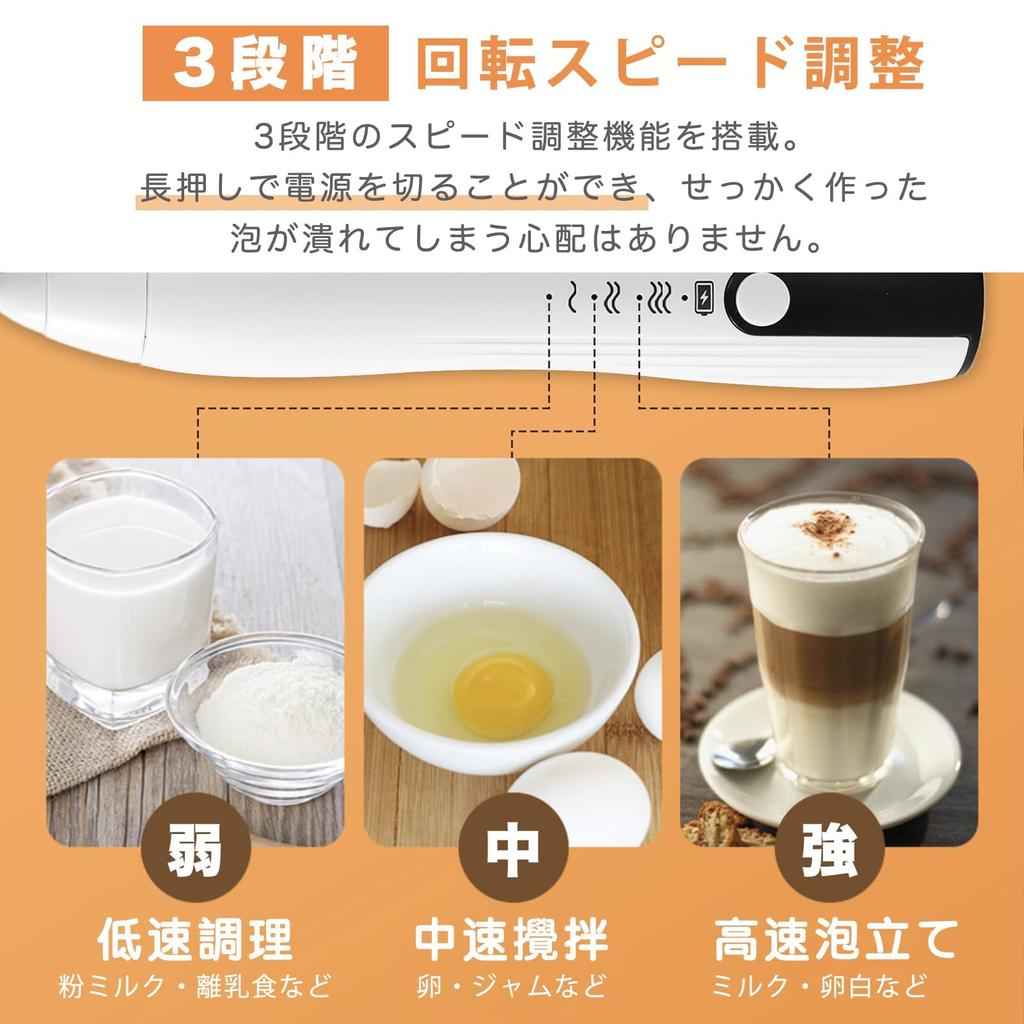 3段階 回転スピード調整

3段階のスピード調整機能を搭載。
長押しで電源を切ることができ、せっかく作った泡が潰れてしまう心配はありません。

弱
低速調理
粉ミルク・離乳食など

中
中速攪拌
卵・ジャムなど

強
高速泡立て
ミルク・卵白など