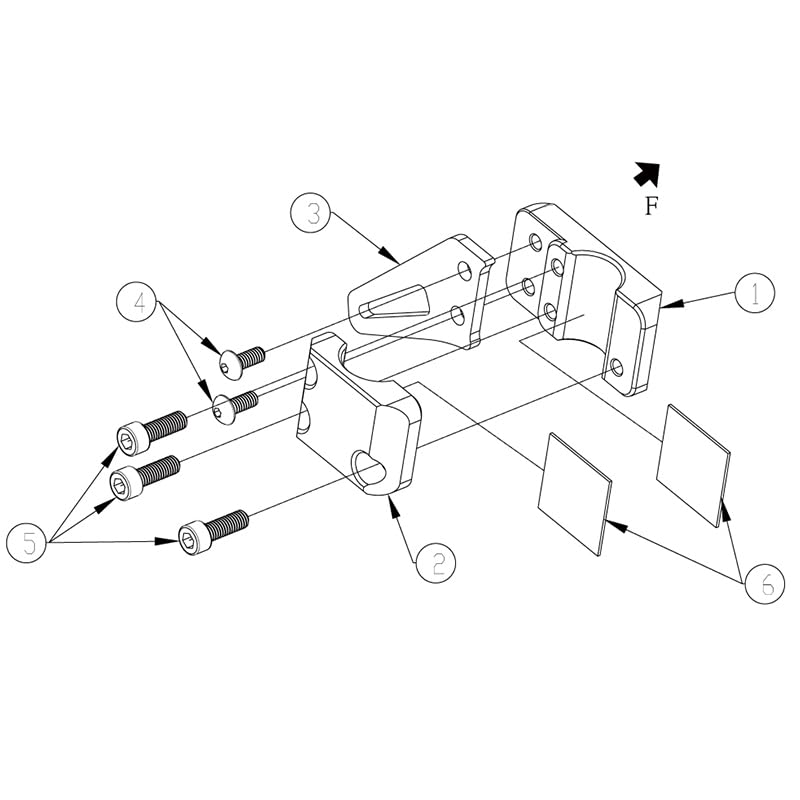 F
3
1
4
5
2
6