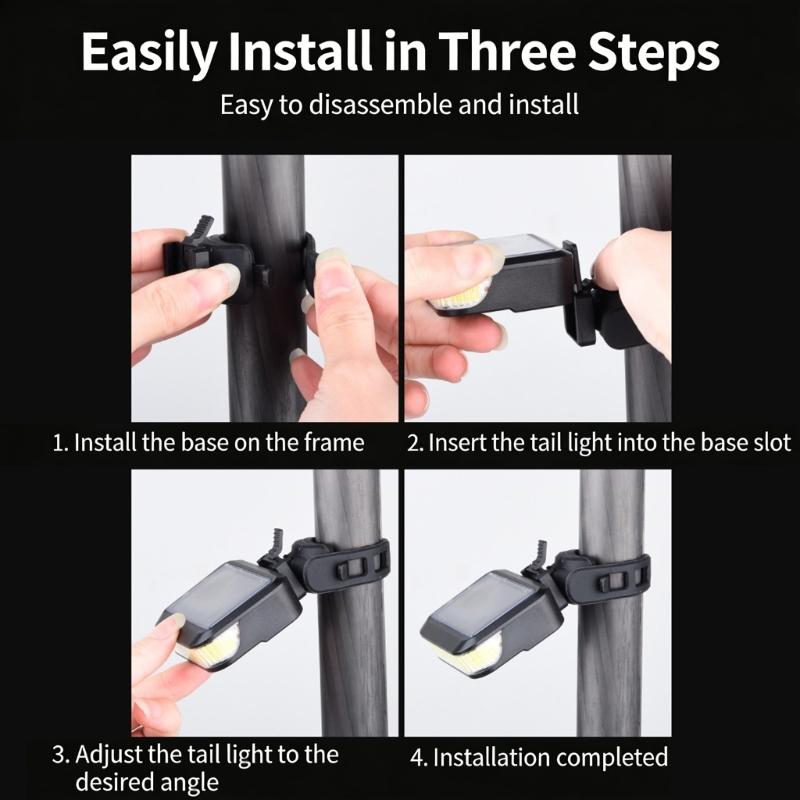 Easily Install in Three Steps

Easy to disassemble and install

1. Install the base on the frame

2. Insert the tail light into the base slot

3. Adjust the tail light to the desired angle

4. Installation completed