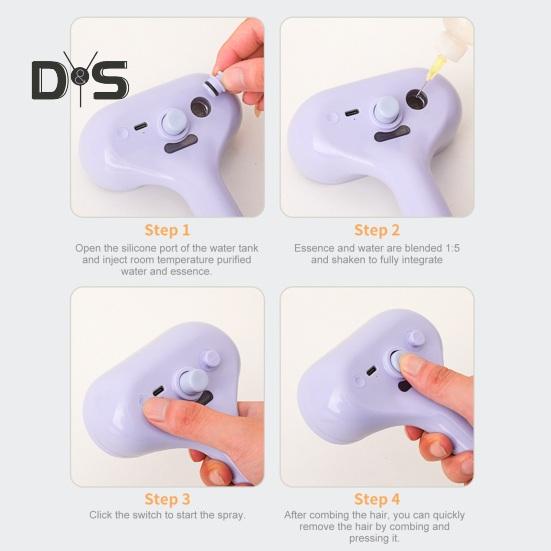 D&S

Step 1
Open the silicone port of the water tank and inject room temperature purified water and essence.

Step 2
Essence and water are blended 1:5 and shaken to fully integrate

Step 3
Click the switch to start the spray.

Step 4
After combing the hair, you can quickly remove the hair by combing and pressing it.