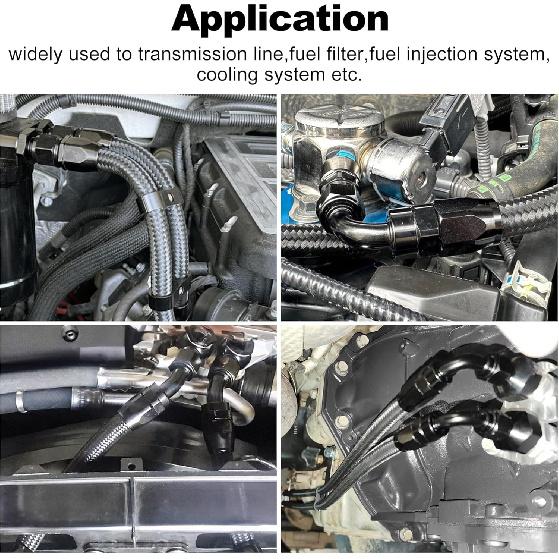 Application

widely used to transmission line,fuel filter,fuel injection system, cooling system etc.